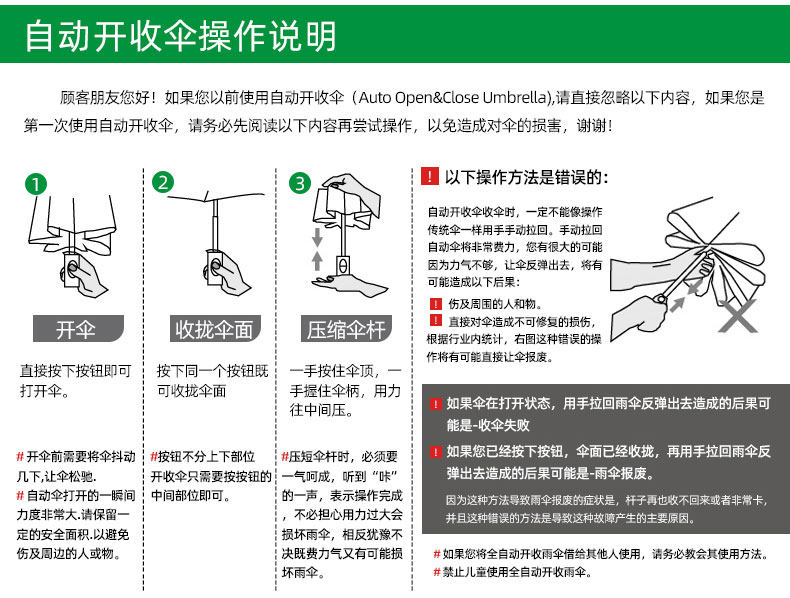 自动开收伞操作说明

顾客朋友您好！如果您以前使用自动开收伞（Auto Open&Close Umbrella),请直接忽略以下内容，如果您是第一次使用自动开收伞，请务必先阅读以下内容再尝试操作，以免造成对伞的损害，谢谢！

1
开伞
直接按下按钮即可打开伞。
# 开伞前需要将伞抖动几下,让伞松驰.
# 自动伞打开的一瞬间力度非常大.请保留一定的安全面积.以避免伤及周边的人或物。

2
收拢伞面
按下同一个按钮既可收拢伞面
#按钮不分上下部位开收伞只需要按按钮的中间部位即可。

3
压缩伞杆
一手按住伞顶，一手握住伞柄，用力往中间压。
#压短伞杆时，必须要一气呵成，听到“咔”的一声，表示操作完成，不必担心用力过大会损坏雨伞，相反犹豫不决既费力气又有可能损坏雨伞。

! 以下操作方法是错误的:
自动开收伞收伞时，一定不能像操作传统伞一样用手手动拉回。手动拉回自动伞将非常费力，您有很大的可能因为力气不够，让伞反弹出去，将有可能造成以下后果：
! 伤及周围的人和物。
! 直接对伞造成不可修复的损伤，根据行业内统计，右图这种错误的操作将有可能直接让伞报废。

! 如果伞在打开状态，用手拉回雨伞反弹出去造成的后果可能是-收伞失败
! 如果您已经按下按钮，伞面已经收拢，再用手拉回雨伞反弹出去造成的后果可能是-雨伞报废。
因为这种方法导致雨伞报废的症状是，杆子再也收不回来或者非常卡，并且这种错误的方法是导致这种故障产生的主要原因。

# 如果您将全自动开收雨伞借给其他人使用，请务必教会其使用方法。
# 禁止儿童使用全自动开收雨伞。