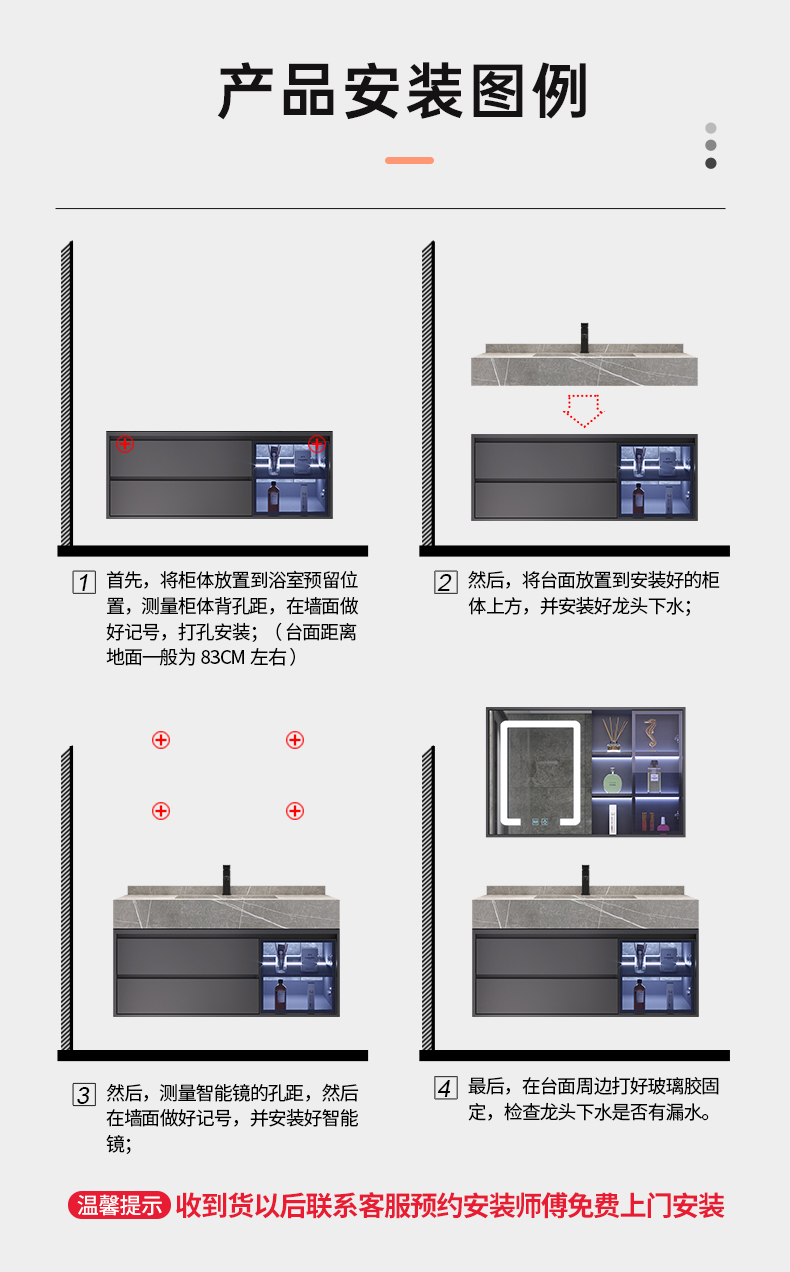 产品安装图例

1 首先，将柜体放置到浴室预留位置，测量柜体背孔距，在墙面做好记号，打孔安装；（台面距离地面一般为 83CM 左右）

2 然后，将台面放置到安装好的柜体上方，并安装好龙头下水；

3 然后，测量智能镜的孔距，然后在墙面做好记号，并安装好智能镜；

4 最后，在台面周边打好玻璃胶固定，检查龙头下水是否有漏水。

温馨提示 收到货以后联系客服预约安装师傅免费上门安装