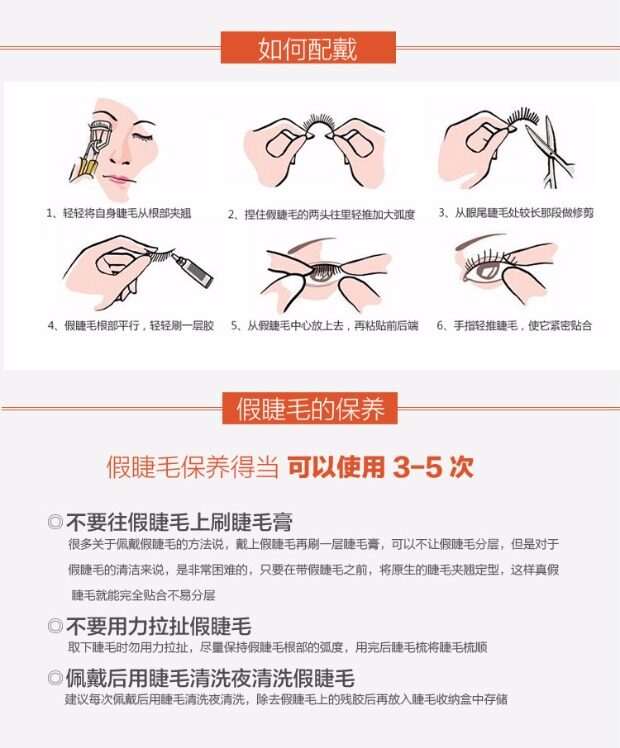 如何配戴

1、轻轻将自身睫毛从根部夹翘

2、捏住假睫毛的两头往里轻推加大弧度

3、从眼尾睫毛处较长那段做修剪

4、假睫毛根部平行，轻轻刷一层胶

5、从假睫毛中心放上去，再粘贴前后端

6、手指轻推睫毛，使它紧密贴合

假睫毛的保养

假睫毛保养得当 可以使用 3-5 次

◎不要往假睫毛上刷睫毛膏

很多关于佩戴假睫毛的方法说，戴上假睫毛再刷一层睫毛膏，可以不让假睫毛分层，但是对于假睫毛的清洁来说，是非常困难的，只要在带假睫毛之前，将原生的睫毛夹翘定型，这样真假睫毛就能完全贴合不易分层

◎不要用力拉扯假睫毛

取下睫毛时勿用力拉扯，尽量保持假睫毛根部的弧度，用完后睫毛梳将睫毛梳顺

◎佩戴后用睫毛清洗夜清洗假睫毛

建议每次佩戴后用睫毛清洗夜清洗，除去假睫毛上的残胶后再放入睫毛收纳盒中存储