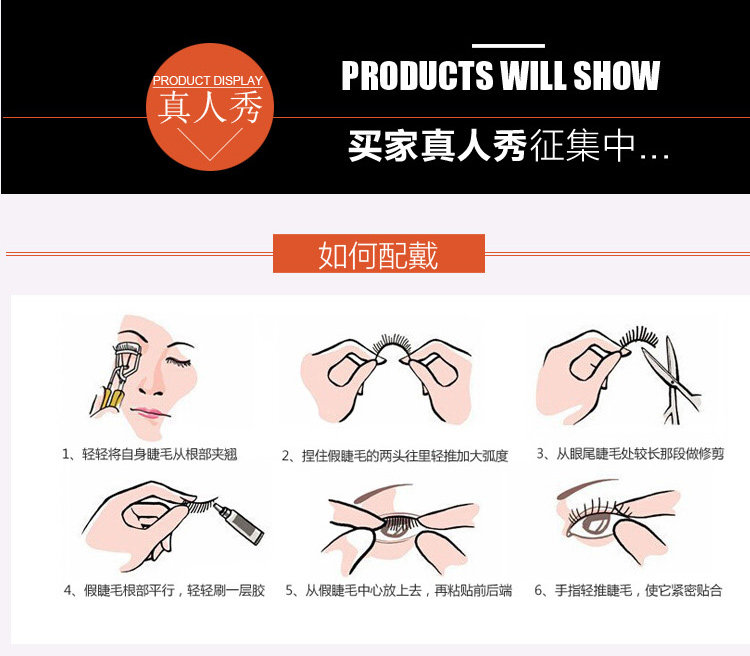 PRODUCT DISPLAY
真人秀

PRODUCTS WILL SHOW

买家真人秀征集中…

如何配戴

1、轻轻将自身睫毛从根部夹翘

2、捏住假睫毛的两头往里轻推加大弧度

3、从眼尾睫毛处较长那段做修剪

4、假睫毛根部平行，轻轻刷一层胶

5、从假睫毛中心放上去，再粘贴前后端

6、手指轻推睫毛，使它紧密贴合