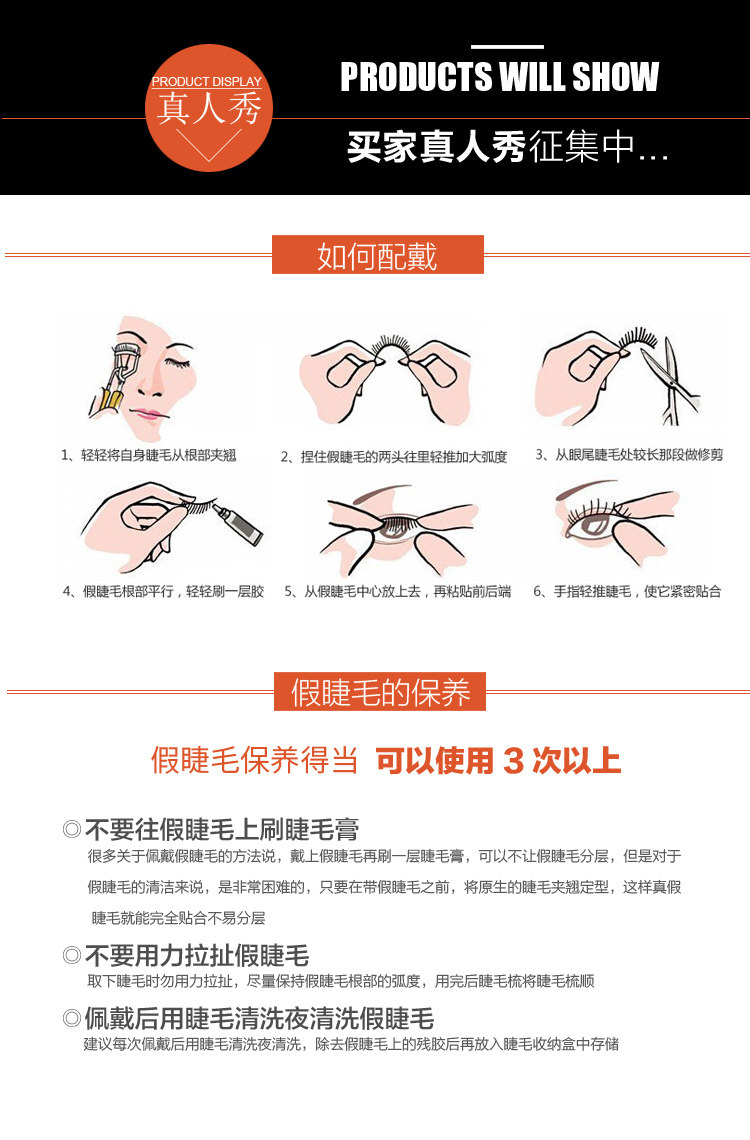 PRODUCT DISPLAY
真人秀

PRODUCTS WILL SHOW
买家真人秀征集中...

如何配戴

1、轻轻将自身睫毛从根部夹翘
2、捏住假睫毛的两头往里轻推加大弧度
3、从眼尾睫毛处较长那段做修剪
4、假睫毛根部平行，轻轻刷一层胶
5、从假睫毛中心放上去，再粘贴前后端
6、手指轻推睫毛，使它紧密贴合

假睫毛的保养

假睫毛保养得当 可以使用 3 次以上

◎不要往假睫毛上刷睫毛膏
很多关于佩戴假睫毛的方法说，戴上假睫毛再刷一层睫毛膏，可以不让假睫毛分层，但是对于假睫毛的清洁来说，是非常困难的，只要在带假睫毛之前，将原生的睫毛夹翘定型，这样真假睫毛就能完全贴合不易分层

◎不要用力拉扯假睫毛
取下睫毛时勿用力拉扯，尽量保持假睫毛根部的弧度，用完后睫毛梳将睫毛梳顺

◎佩戴后用睫毛清洗夜清洗假睫毛
建议每次佩戴后用睫毛清洗夜清洗，除去假睫毛上的残胶后再放入睫毛收纳盒中存储