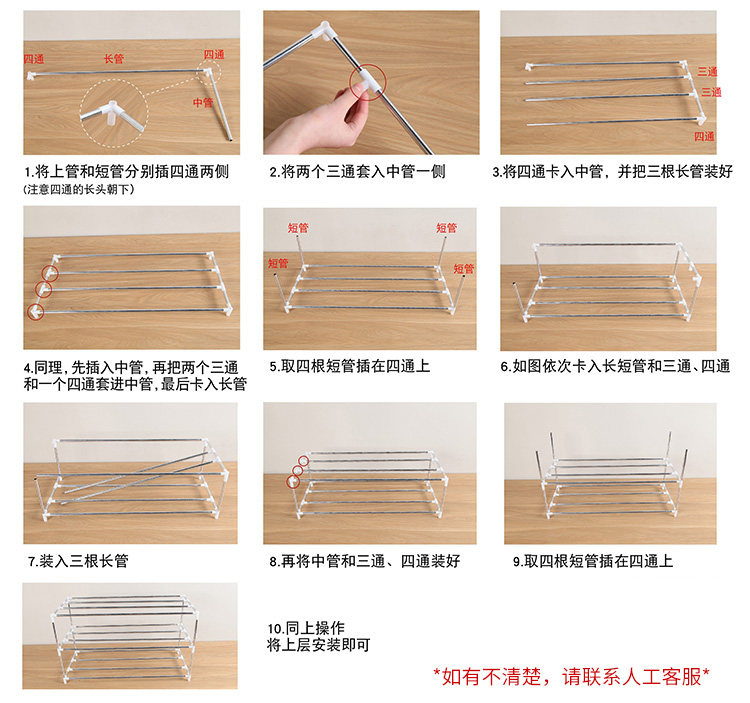 四通 长管 四通 中管

1.将上管和短管分别插四通两侧
(注意四通的长头朝下)

2.将两个三通套入中管一侧

三通 三通 四通

3.将四通卡入中管，并把三根长管装好

4.同理,先插入中管,再把两个三通和一个四通套进中管,最后卡入长管

短管 短管 短管 短管

5.取四根短管插在四通上

6.如图依次卡入长短管和三通、四通

7.装入三根长管

8.再将中管和三通、四通装好

9.取四根短管插在四通上

10.同上操作
将上层安装即可

*如有不清楚，请联系人工客服*