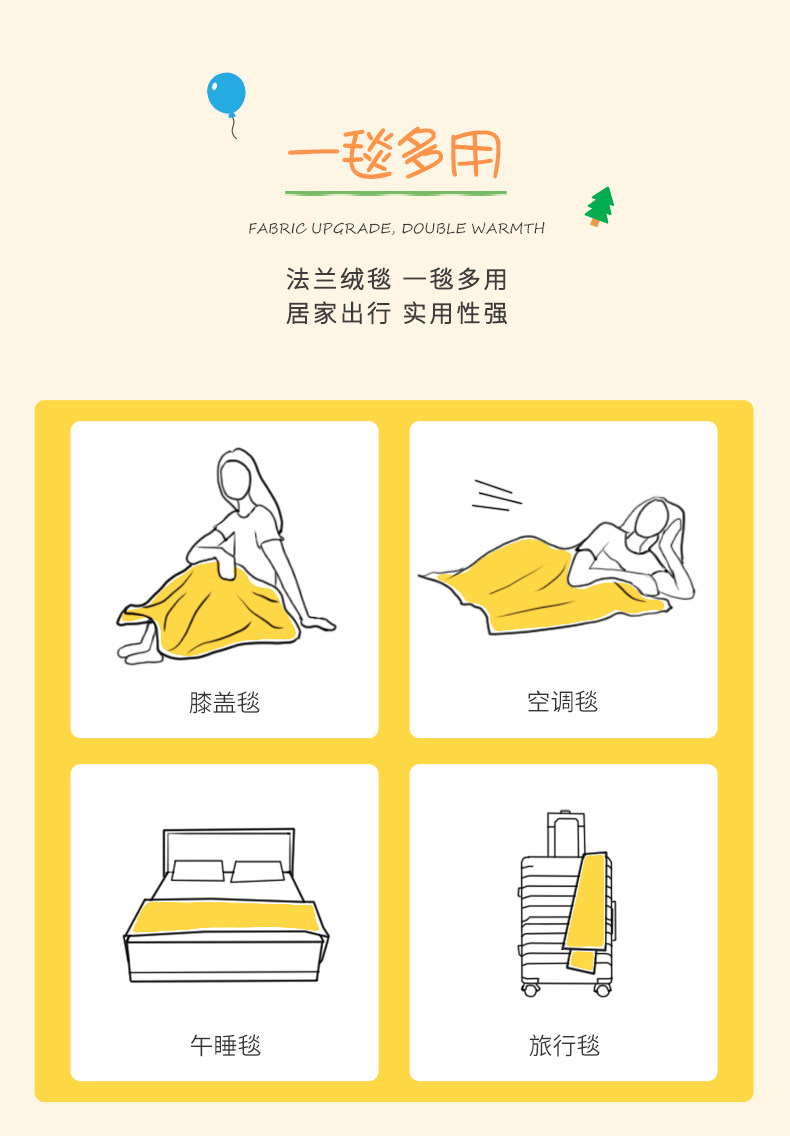 一毯多用

FABRIC UPGRADE, DOUBLE WARMTH

法兰绒毯 一毯多用
居家出行 实用性强

膝盖毯

空调毯

午睡毯

旅行毯