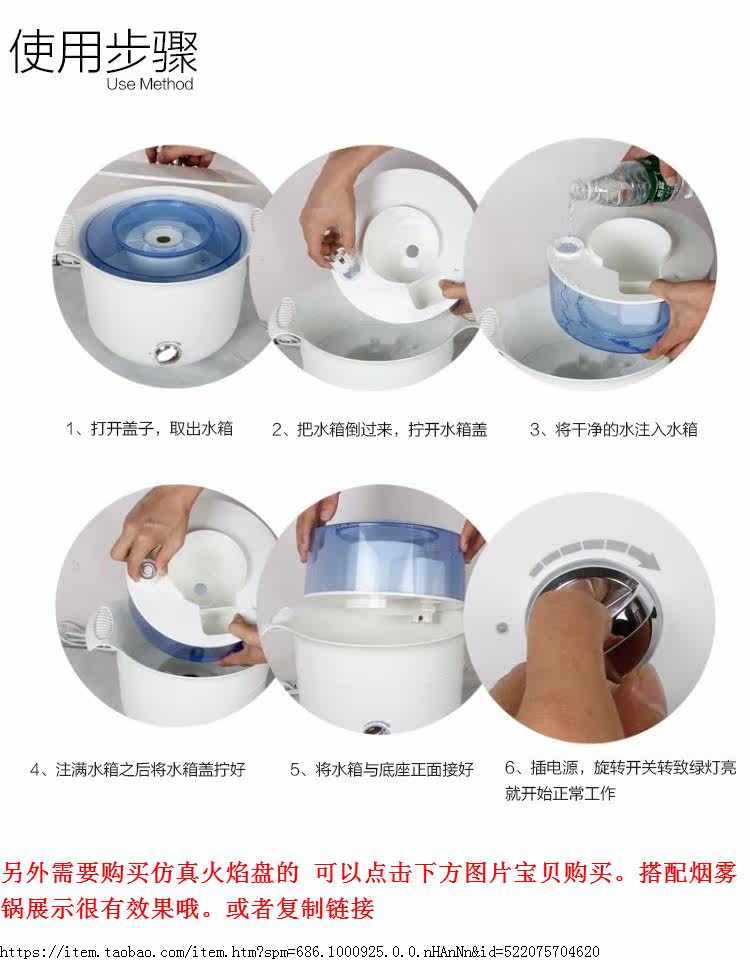 使用步骤
Use Method

1、打开盖子，取出水箱

2、把水箱倒过来，拧开水箱盖

3、将干净的水注入水箱

4、注满水箱之后将水箱盖拧好

5、将水箱与底座正面接好

6、插电源，旋转开关转致绿灯亮就开始正常工作

另外需要购买仿真火焰盘的 可以点击下方图片宝贝购买。搭配烟雾锅展示很有效果哦。或者复制链接

https://item.taobao.com/item.htm?spm=686.1000925.0.0.nHAnNn&id=522075704620