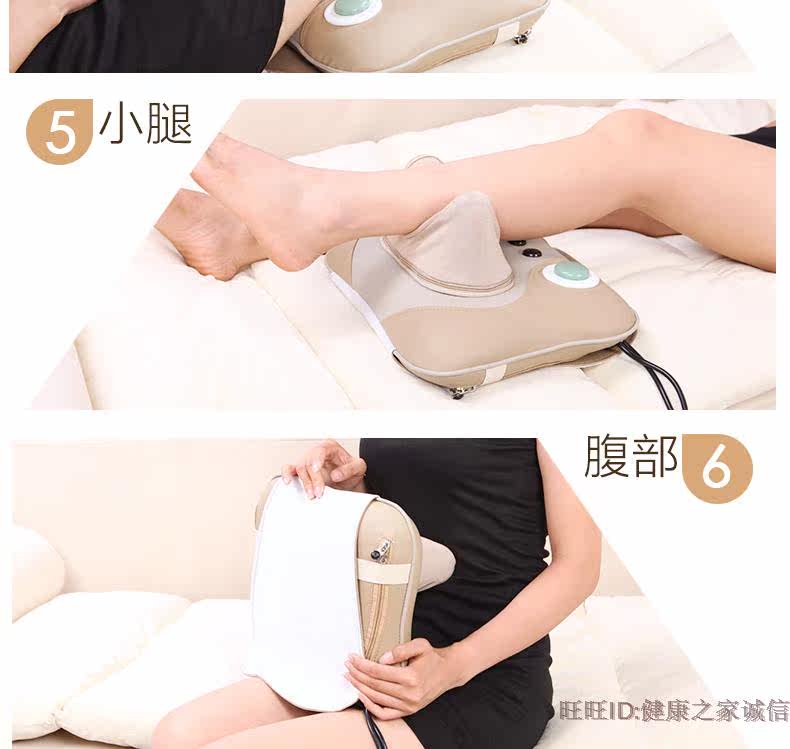 5 小腿

腹部 6

旺旺ID:健康之家诚信