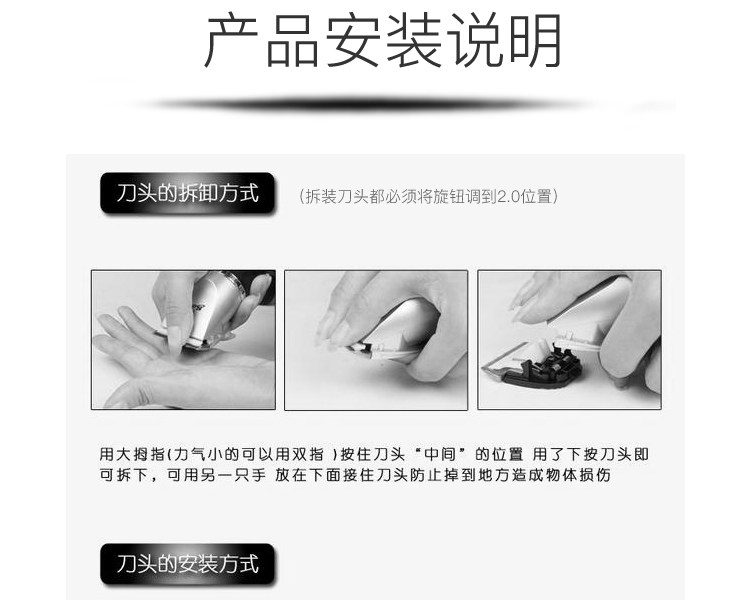 产品安装说明

刀头的拆卸方式

（拆装刀头都必须将旋钮调到2.0位置）

用大拇指(力气小的可以用双指 )按住刀头“中间”的位置 用了下按刀头即可拆下，可用另一只手 放在下面接住刀头防止掉到地方造成物体损伤

刀头的安装方式