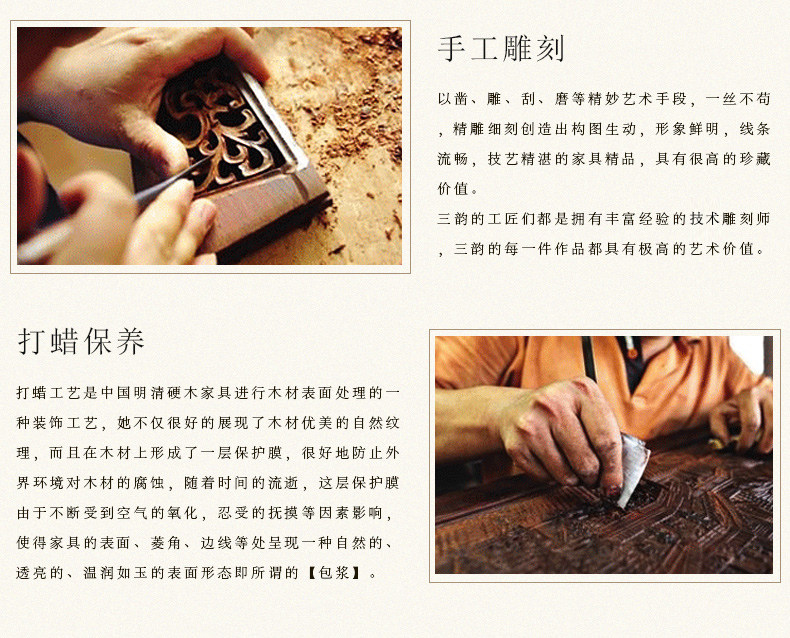 手工雕刻

以凿、雕、刮、磨等精妙艺术手段，一丝不苟，精雕细刻创造出构图生动，形象鲜明，线条流畅，技艺精湛的家具精品，具有很高的珍藏价值。

三韵的工匠们都是拥有丰富经验的技术雕刻师，三韵的每一件作品都具有极高的艺术价值。

打蜡保养

打蜡工艺是中国明清硬木家具进行木材表面处理的一种装饰工艺，她不仅很好的展现了木材优美的自然纹理，而且在木材上形成了一层保护膜，很好地防止外界环境对木材的腐蚀，随着时间的流逝，这层保护膜由于不断受到空气的氧化，忍受的抚摸等因素影响，使得家具的表面、菱角、边线等处呈现一种自然的、透亮的、温润如玉的表面形态即所谓的【包浆】。