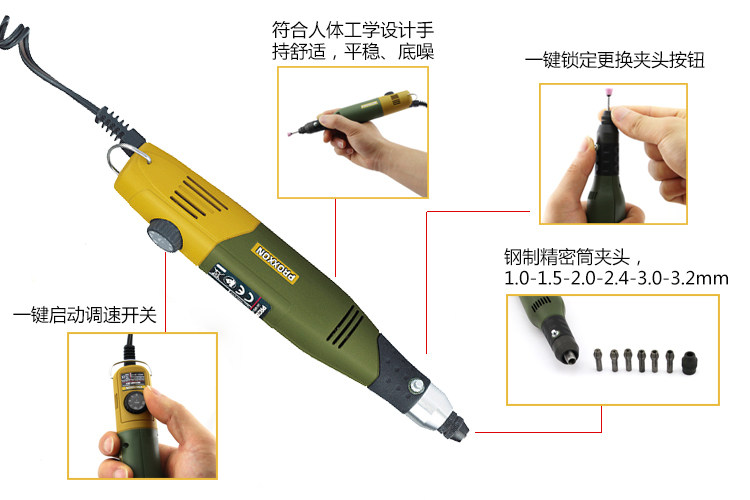 符合人体工学设计手持舒适，平稳、底噪

一键锁定更换夹头按钮

PROXXON

钢制精密筒夹头，
1.0-1.5-2.0-2.4-3.0-3.2mm

一键启动调速开关