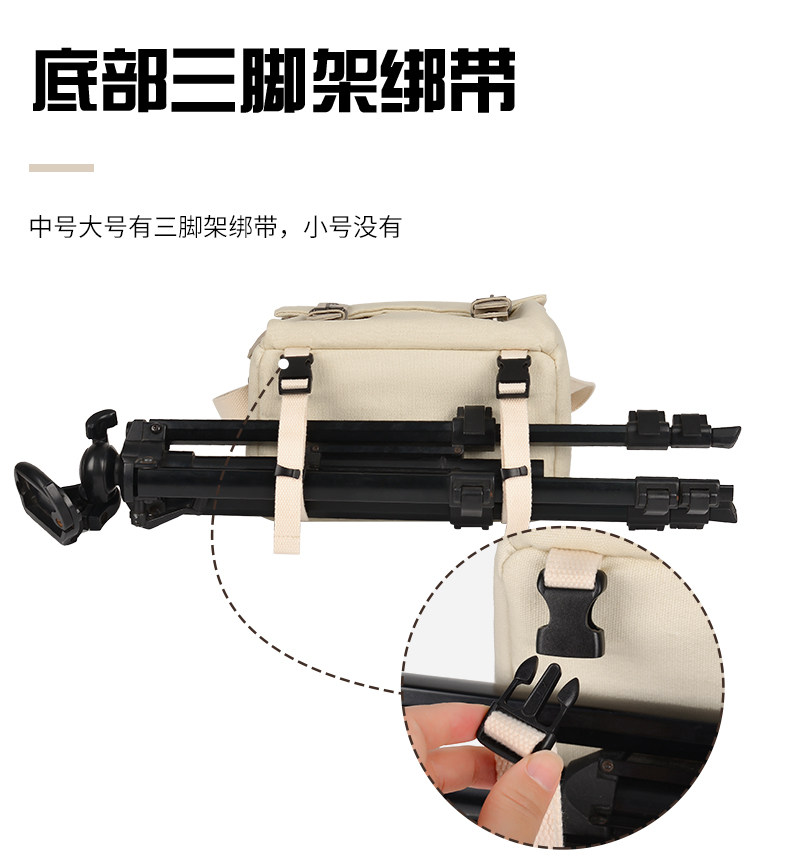 底部三脚架绑带

中号大号有三脚架绑带，小号没有