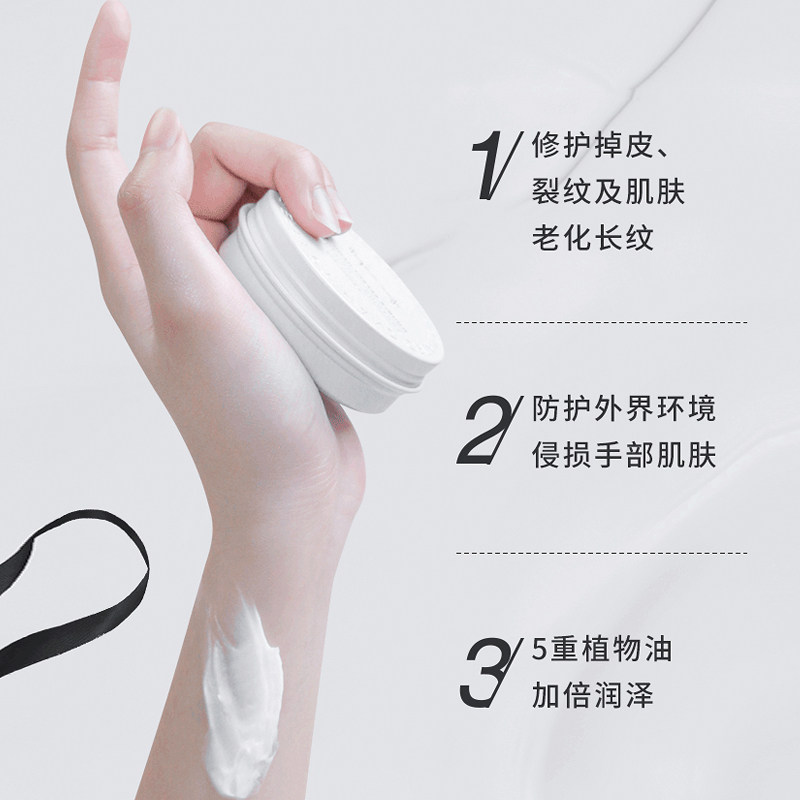 1/ 修护掉皮、裂纹及肌肤老化长纹

2/ 防护外界环境侵损手部肌肤

3/ 5重植物油加倍润泽