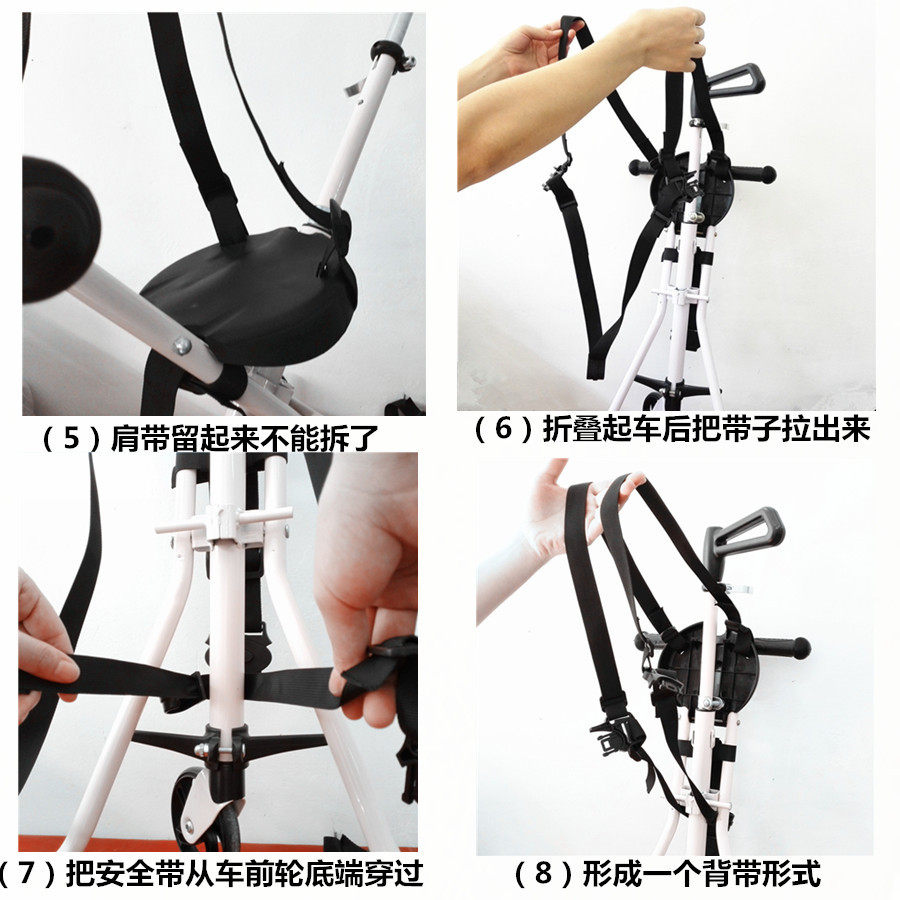 （5）肩带留起来不能拆了

（6）折叠起车后把带子拉出来

（7）把安全带从车前轮底端穿过

（8）形成一个背带形式