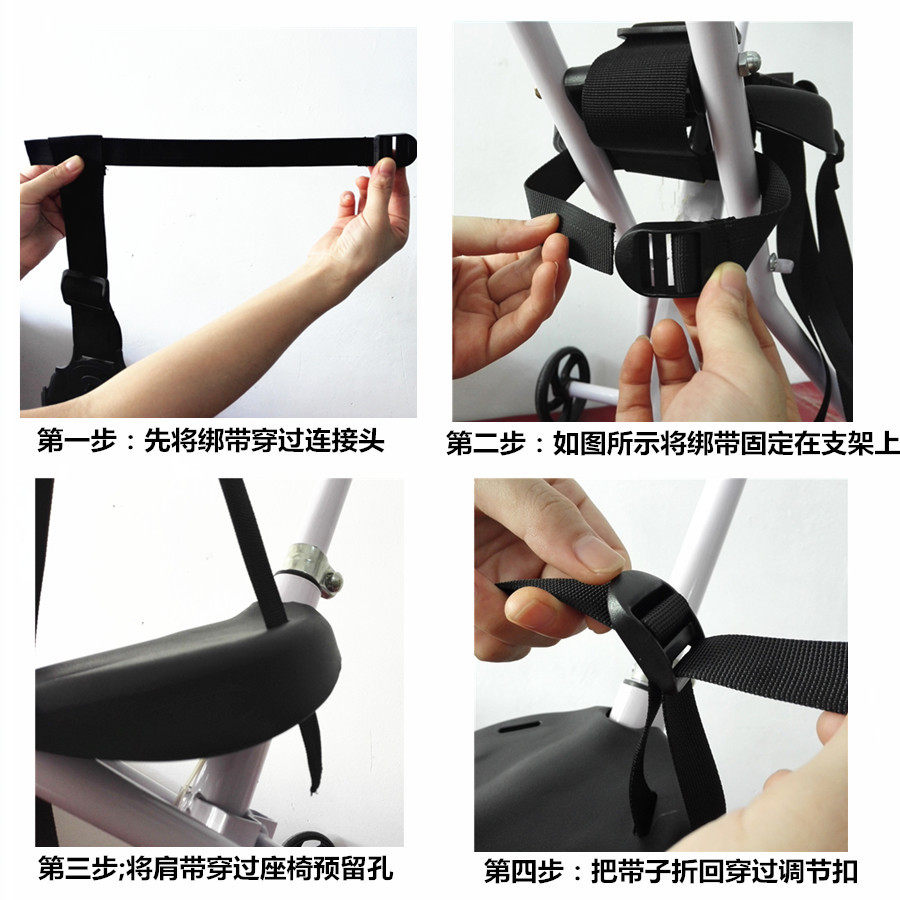 第一步：先将绑带穿过连接头

第二步：如图所示将绑带固定在支架上

第三步;将肩带穿过座椅预留孔

第四步：把带子折回穿过调节扣