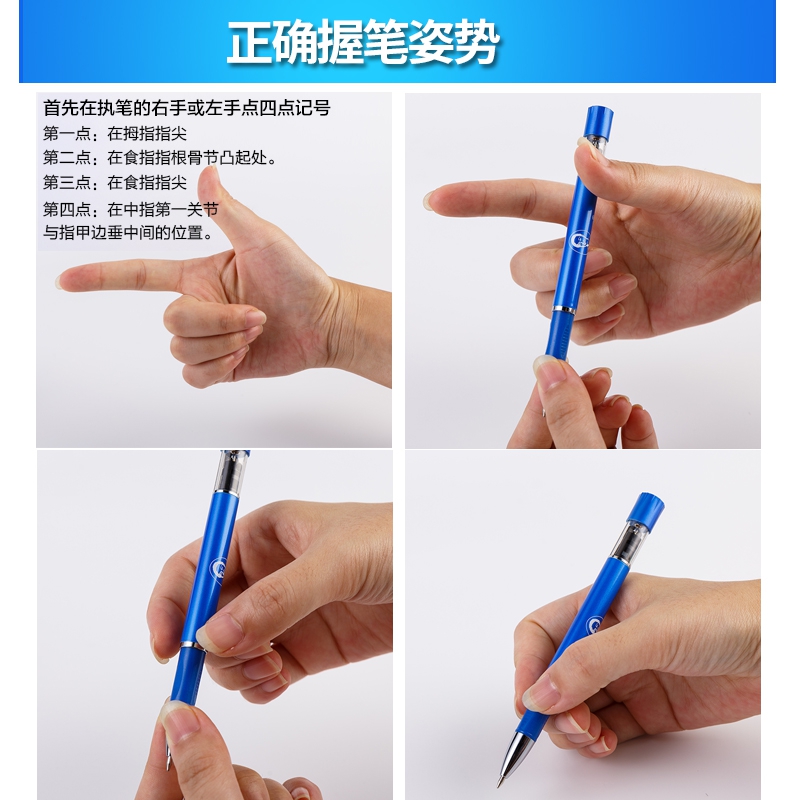 正确握笔姿势

首先在执笔的右手或左手点四点记号
第一点：在拇指指尖
第二点：在食指指根骨节凸起处。
第三点：在食指指尖
第四点：在中指第一关节与指甲边垂中间的位置。