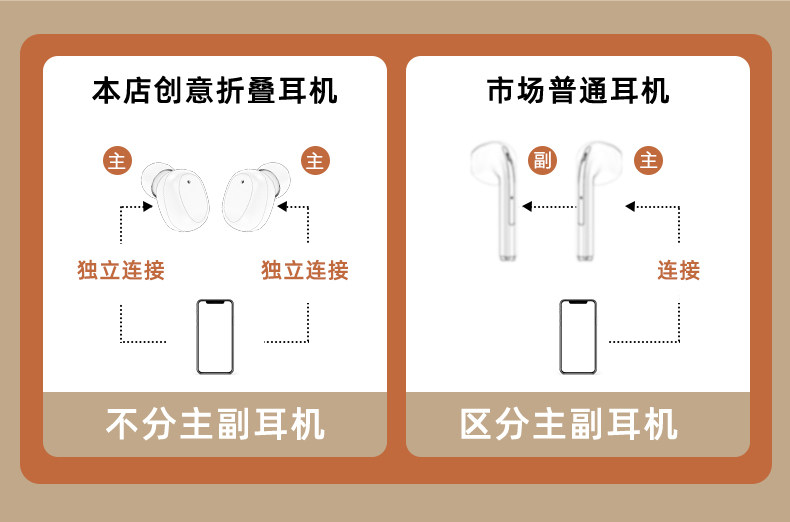 本店创意折叠耳机

主
主

独立连接
独立连接

不分主副耳机

市场普通耳机

副
主

连接

区分主副耳机