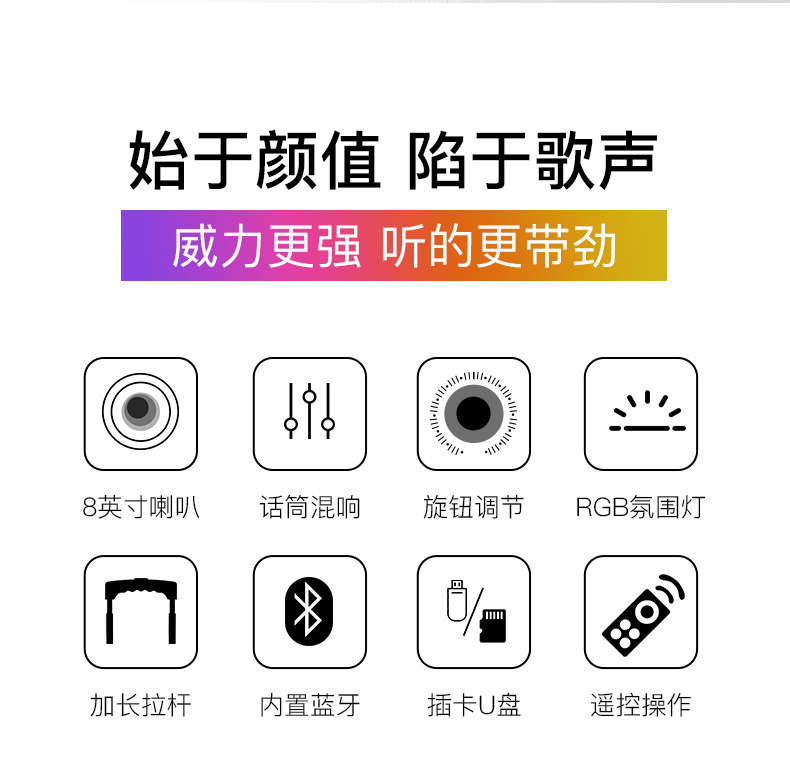 始于颜值 陷于歌声

威力更强 听的更带劲

8英寸喇叭 话筒混响 旋钮调节 RGB氛围灯

加长拉杆 内置蓝牙 插卡U盘 遥控操作