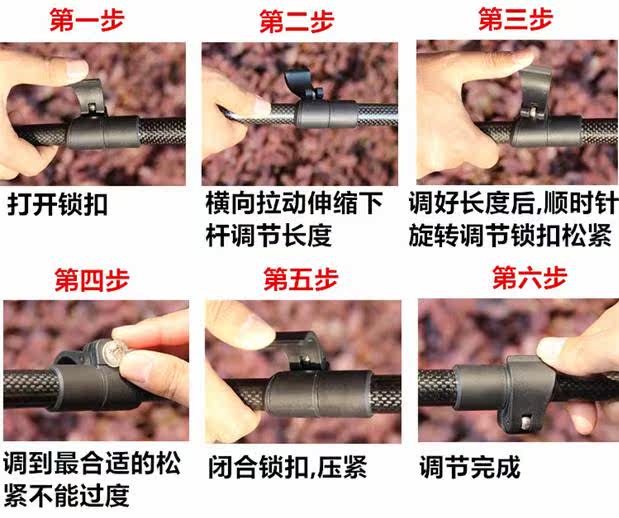 第一步

打开锁扣

第二步

横向拉动伸缩下杆调节长度

第三步

调好长度后,顺时针旋转调节锁扣松紧

第四步

调到最合适的松紧不能过度

第五步

闭合锁扣,压紧

第六步

调节完成