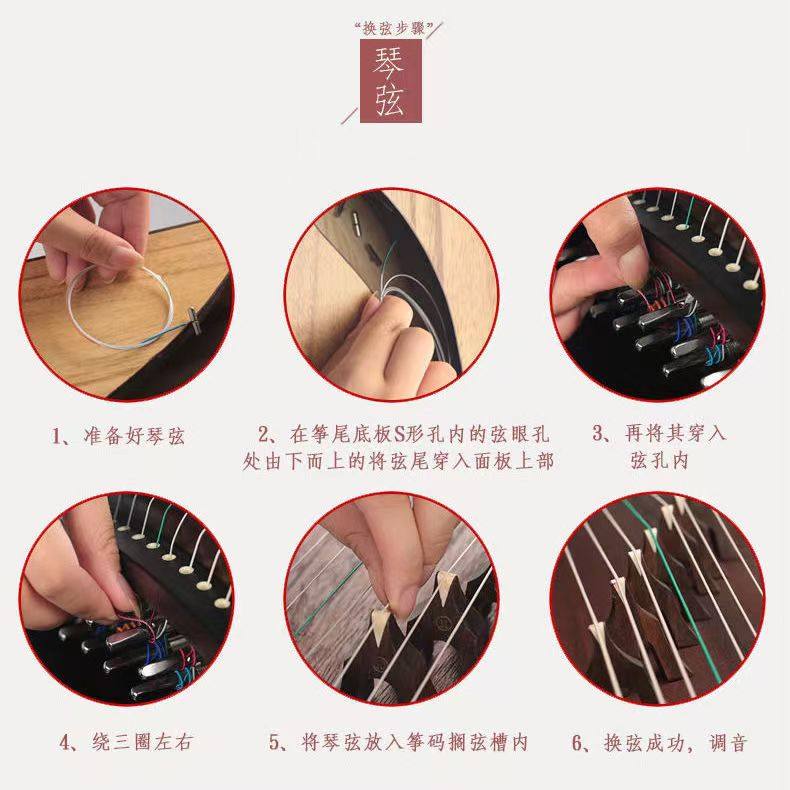 “换弦步骤”
琴弦

1、准备好琴弦

2、在筝尾底板S形孔内的弦眼孔处由下而上的将弦尾穿入面板上部

3、再将其穿入弦孔内

4、绕三圈左右

5、将琴弦放入筝码搁弦槽内

6、换弦成功，调音