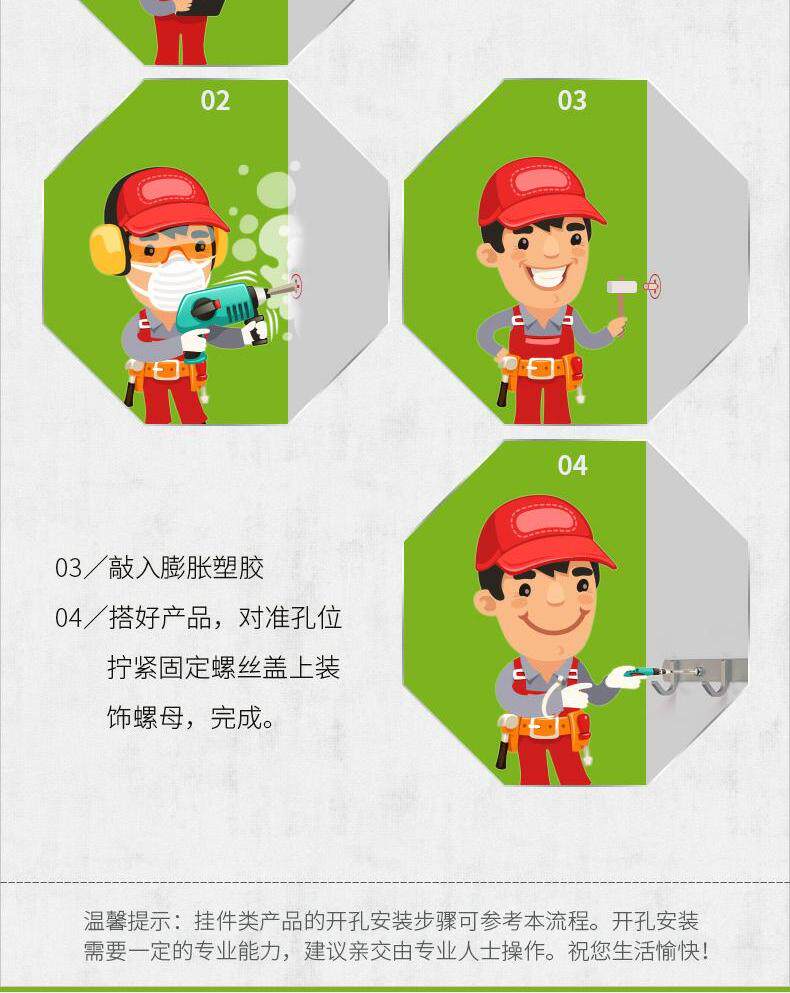 02

03

04

03／敲入膨胀塑胶

04／搭好产品，对准孔位拧紧固定螺丝盖上装饰螺母，完成。

温馨提示：挂件类产品的开孔安装步骤可参考本流程。开孔安装需要一定的专业能力，建议亲交由专业人士操作。祝您生活愉快！