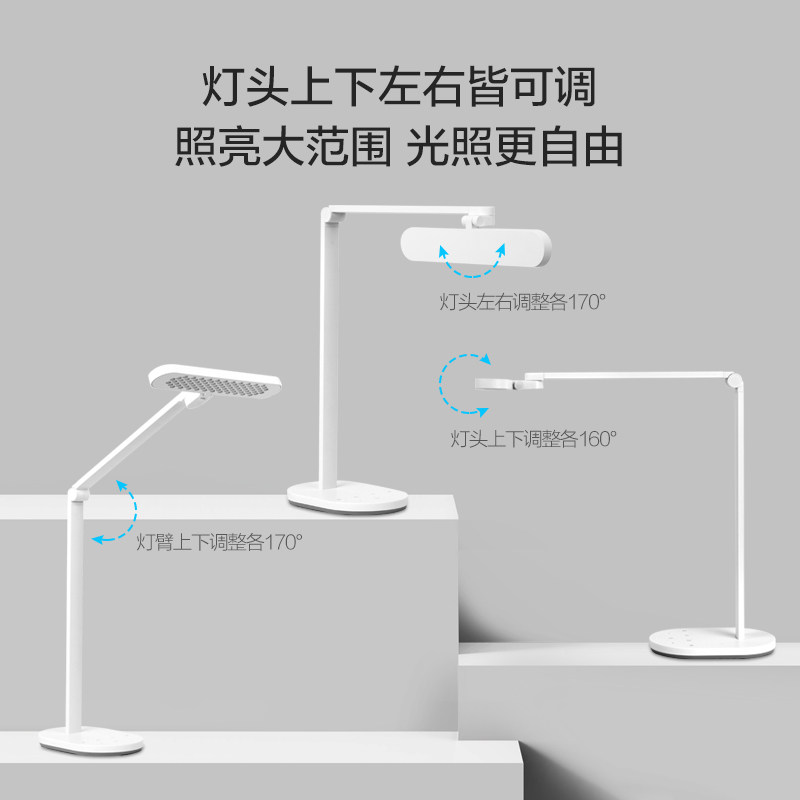 灯头上下左右皆可调
照亮大范围 光照更自由

灯头左右调整各170°

灯头上下调整各160°

灯臂上下调整各170°