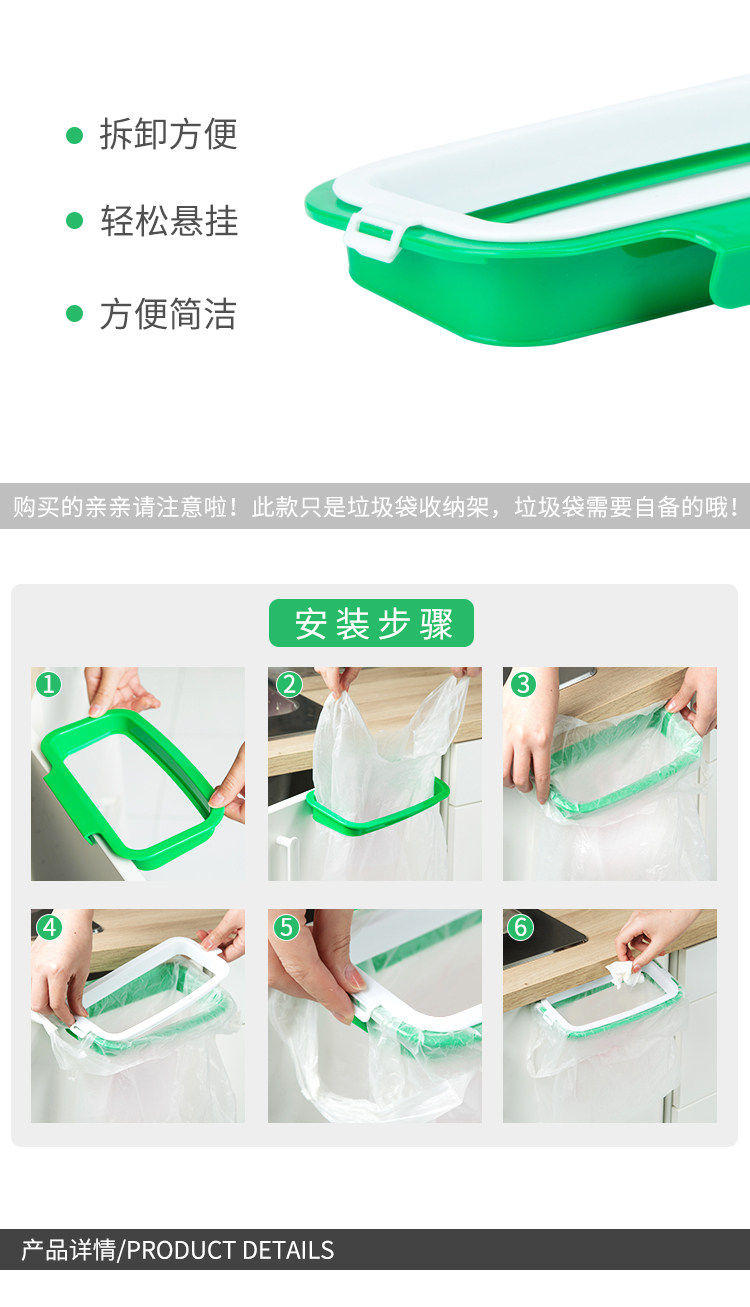 ● 拆卸方便

● 轻松悬挂

● 方便简洁

购买的亲亲请注意啦！此款只是垃圾袋收纳架，垃圾袋需要自备的哦！

安装步骤

1

2

3

4

5

6

产品详情/PRODUCT DETAILS