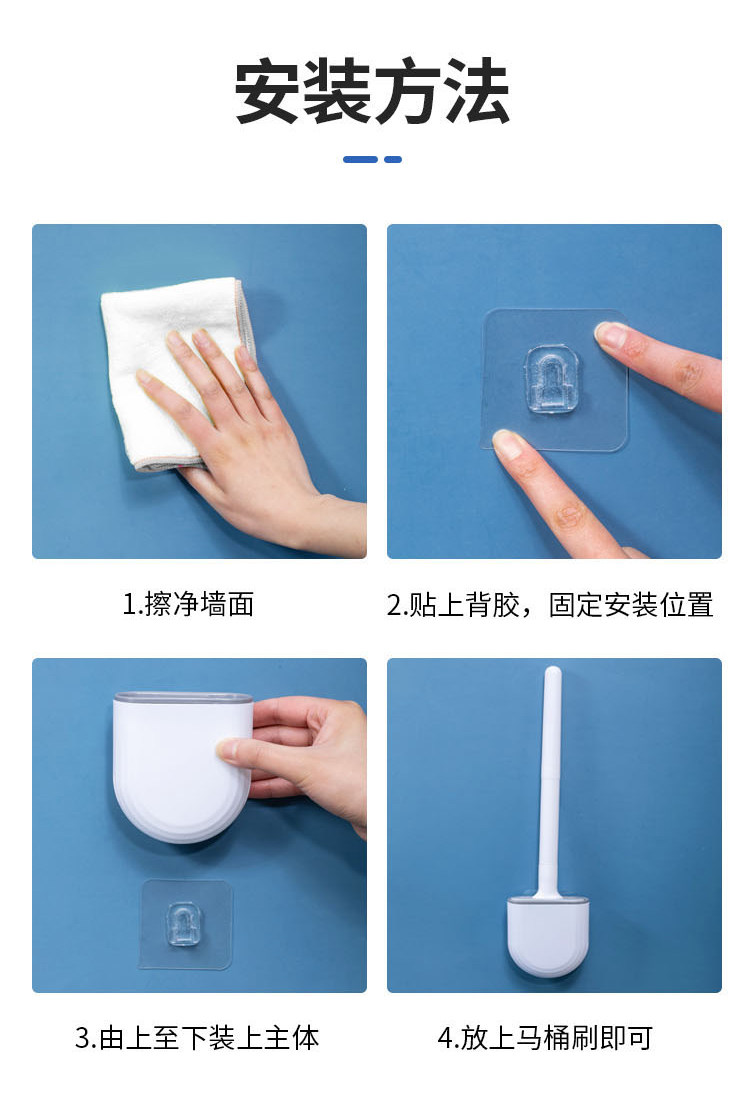 安装方法

1.擦净墙面

2.贴上背胶，固定安装位置

3.由上至下装上主体

4.放上马桶刷即可