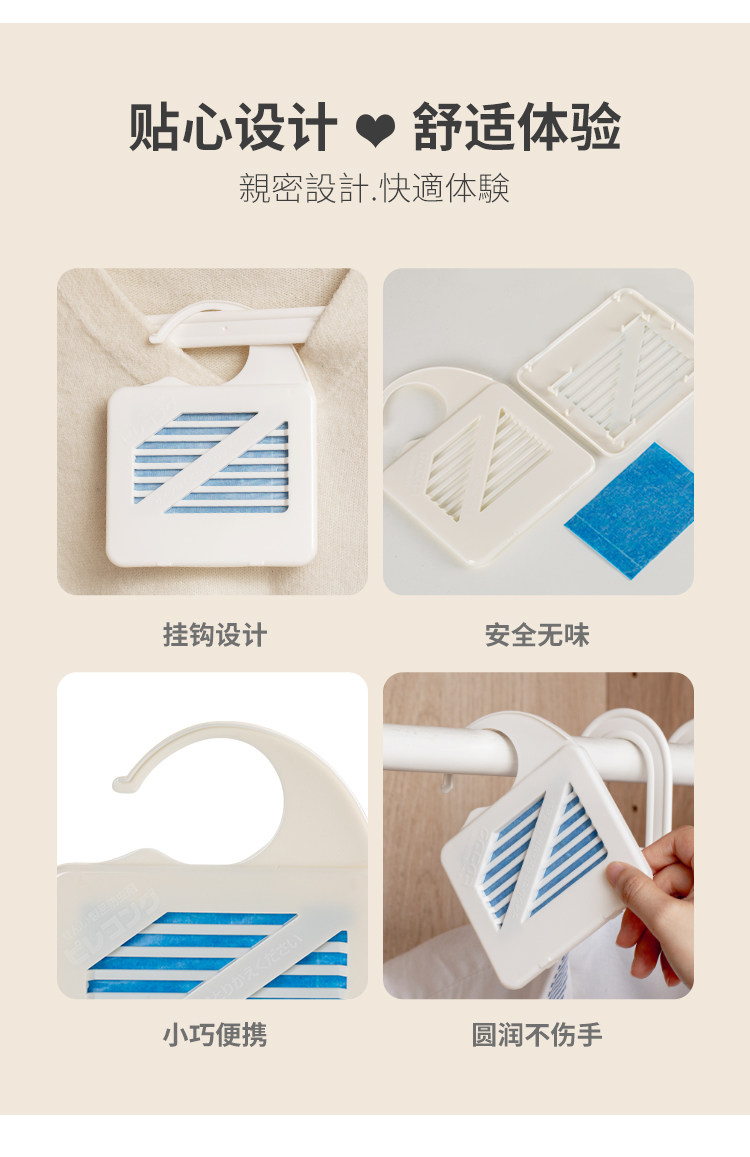 贴心设计 ❤ 舒适体验

親密設計.快適体験

挂钩设计

安全无味

小巧便携

圆润不伤手