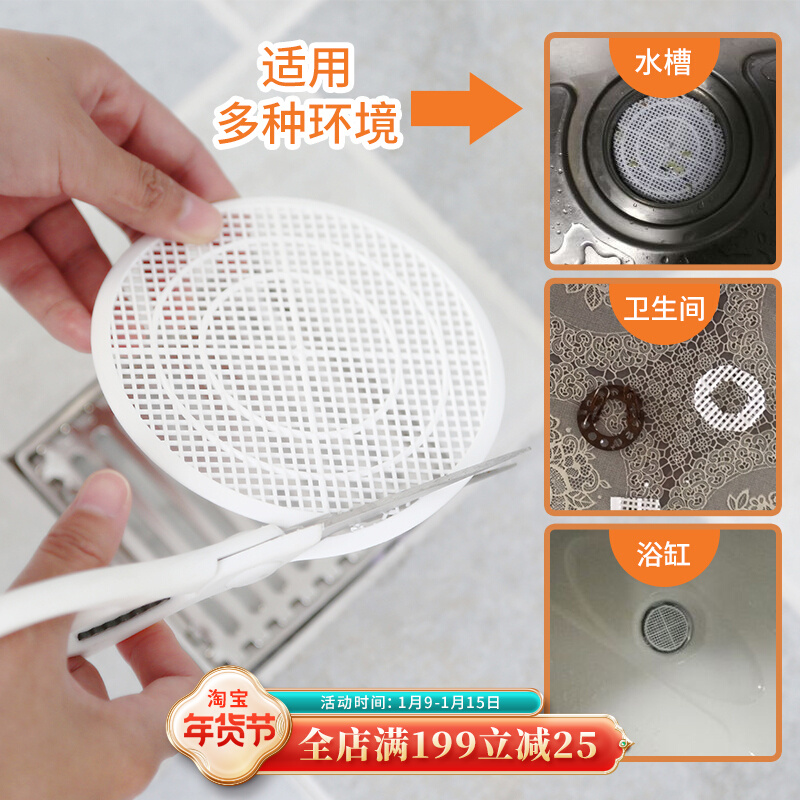 适用
多种环境

水槽

卫生间

浴缸

淘宝
年货节

活动时间：1月9-1月15日

全店满199立减25