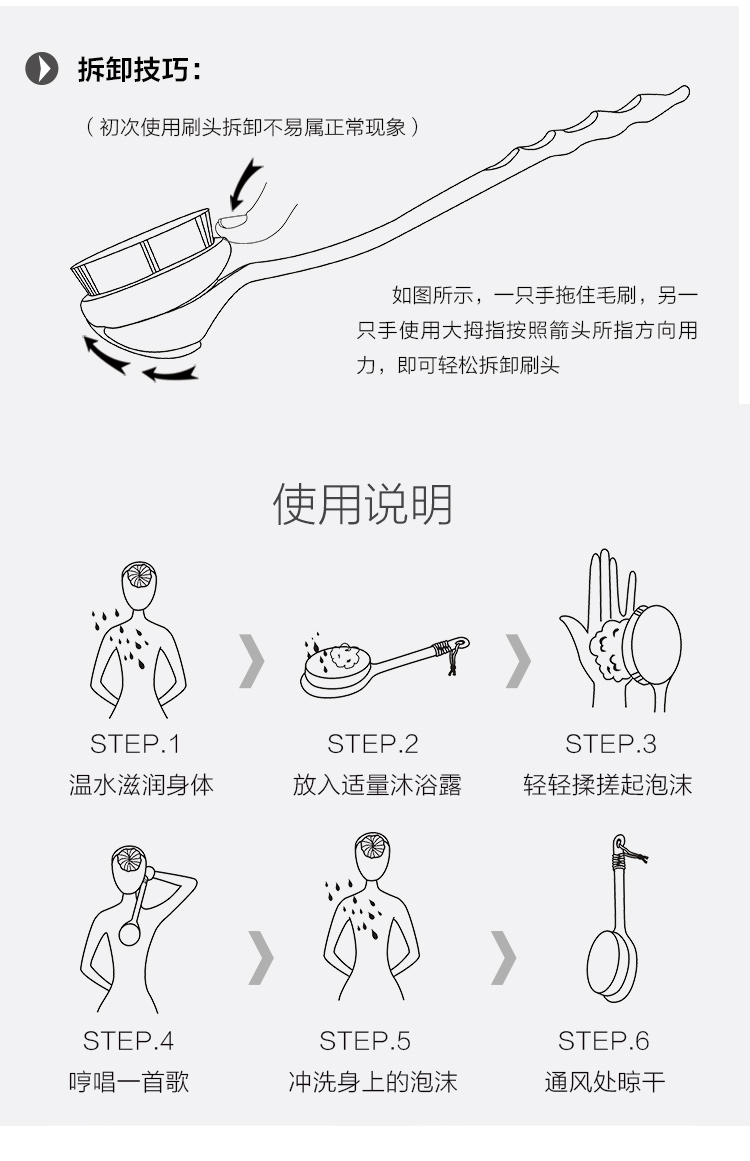 拆卸技巧：

（初次使用刷头拆卸不易属正常现象）

如图所示，一只手拖住毛刷，另一只手使用大拇指按照箭头所指方向用力，即可轻松拆卸刷头

使用说明

STEP.1
温水滋润身体

STEP.2
放入适量沐浴露

STEP.3
轻轻揉搓起泡沫

STEP.4
哼唱一首歌

STEP.5
冲洗身上的泡沫

STEP.6
通风处晾干