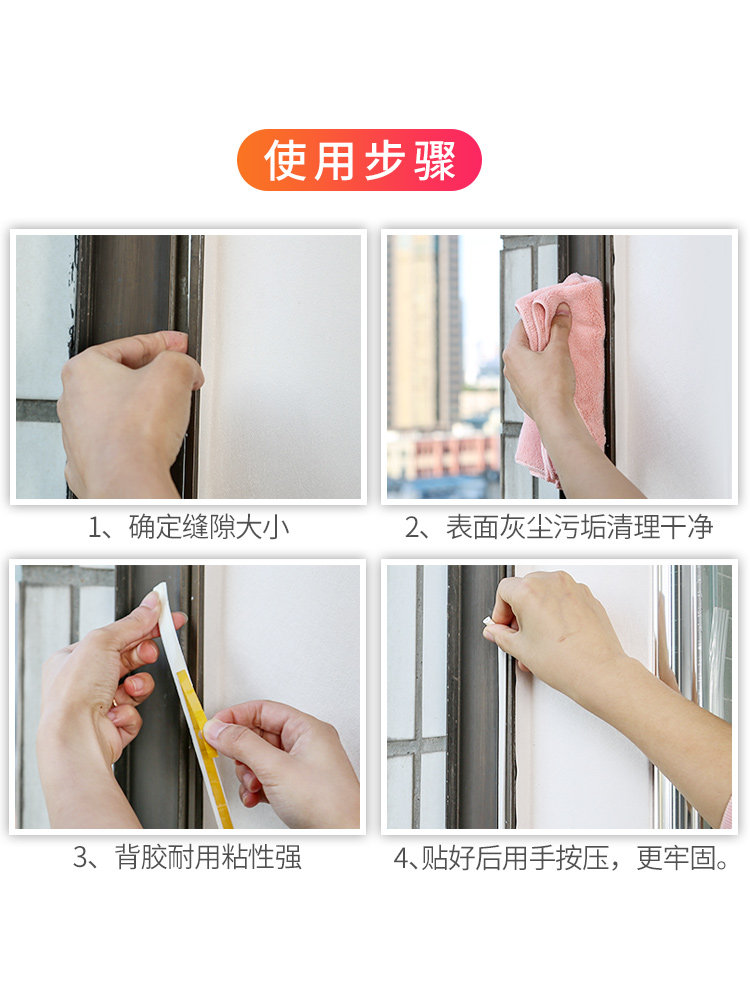 使用步骤

1、确定缝隙大小

2、表面灰尘污垢清理干净

3、背胶耐用粘性强

4、贴好后用手按压，更牢固。