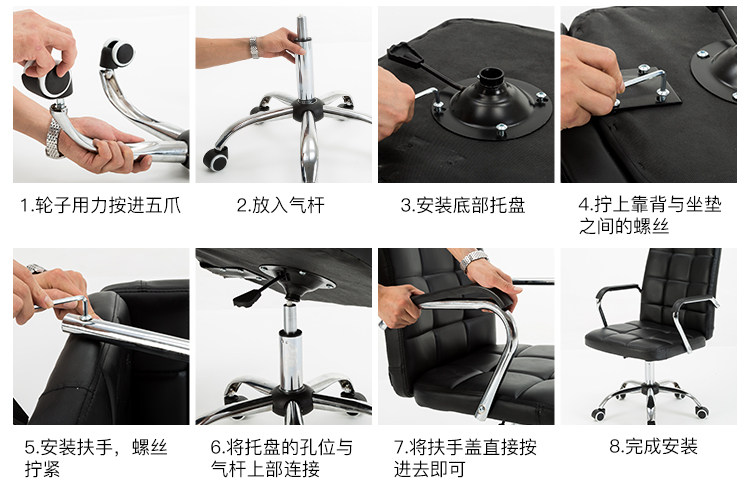 1.轮子用力按进五爪

2.放入气杆

3.安装底部托盘

4.拧上靠背与坐垫之间的螺丝

5.安装扶手，螺丝拧紧

6.将托盘的孔位与气杆上部连接

7.将扶手盖直接按进去即可

8.完成安装