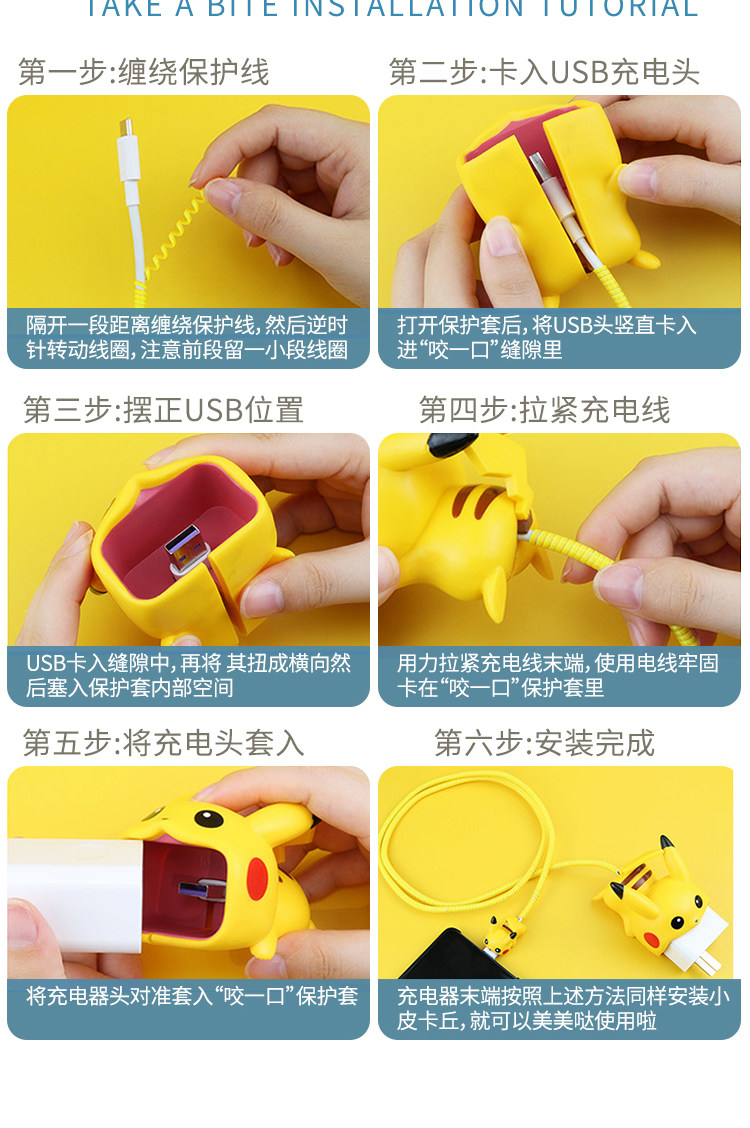 TAKE A BITE INSTALLATION TUTORIAL

第一步:缠绕保护线

隔开一段距离缠绕保护线，然后逆时针转动线圈，注意前段留一小段线圈

第二步:卡入USB充电头

打开保护套后，将USB头竖直卡入进“咬一口”缝隙里

第三步:摆正USB位置

USB卡入缝隙中，再将 其扭成横向然后塞入保护套内部空间

第四步:拉紧充电线

用力拉紧充电线末端，使用电线牢固卡在“咬一口”保护套里

第五步:将充电头套入

将充电器头对准套入“咬一口”保护套

第六步:安装完成

充电器末端按照上述方法同样安装小皮卡丘，就可以美美哒使用啦