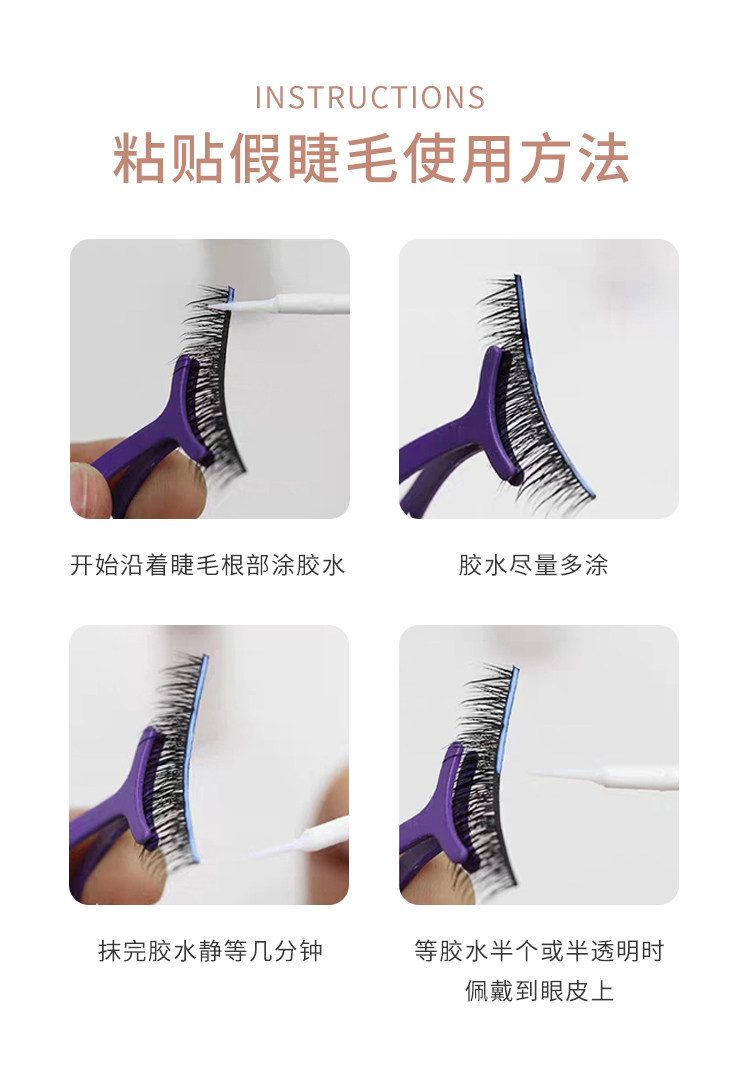 INSTRUCTIONS
粘贴假睫毛使用方法

开始沿着睫毛根部涂胶水

胶水尽量多涂

抹完胶水静等几分钟

等胶水半个或半透明时
佩戴到眼皮上