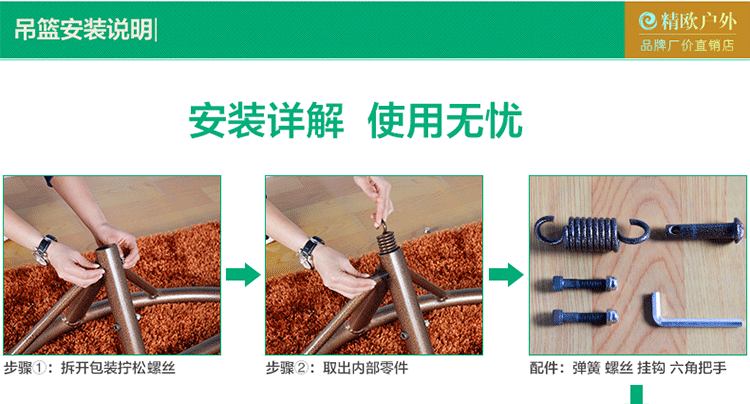 吊篮安装说明

精欧户外
品牌厂价直销店

安装详解 使用无忧

步骤①：拆开包装拧松螺丝

步骤②：取出内部零件

配件：弹簧 螺丝 挂钩 六角把手