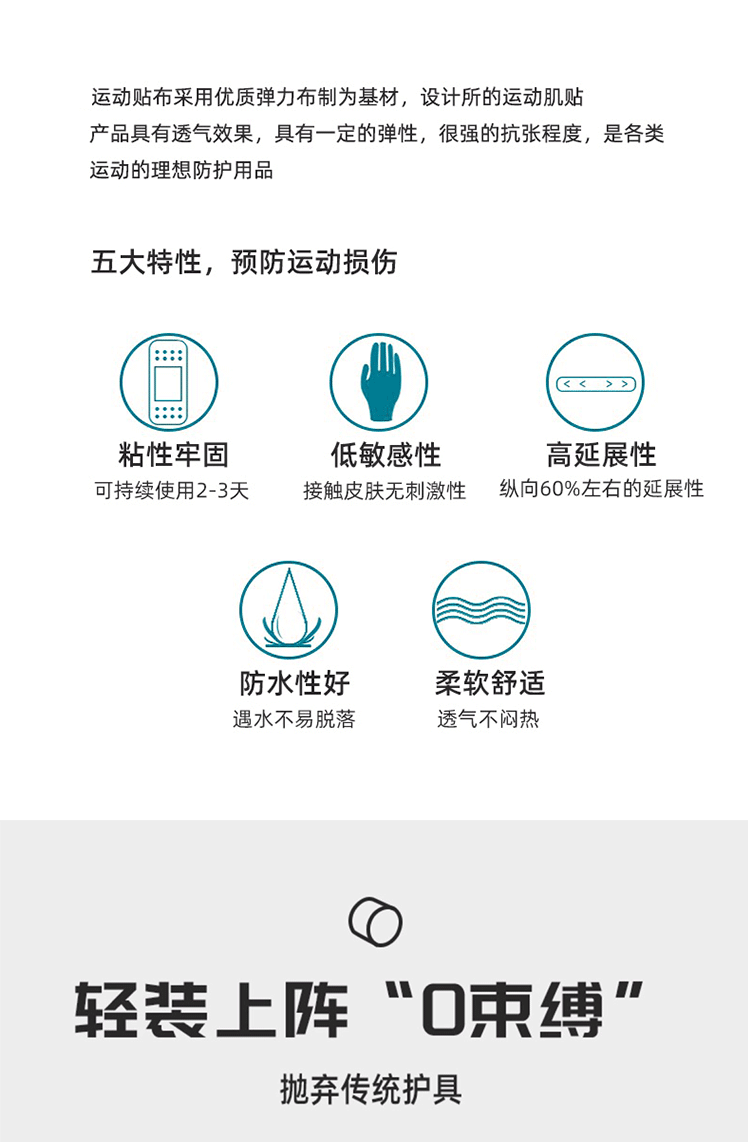 运动贴布采用优质弹力布制为基材，设计所的运动肌贴产品具有透气效果，具有一定的弹性，很强的抗张程度，是各类运动的理想防护用品

五大特性，预防运动损伤

粘性牢固
可持续使用2-3天

低敏感性
接触皮肤无刺激性

高延展性
纵向60%左右的延展性

防水性好
遇水不易脱落

柔软舒适
透气不闷热

轻装上阵“0束缚”

抛弃传统护具