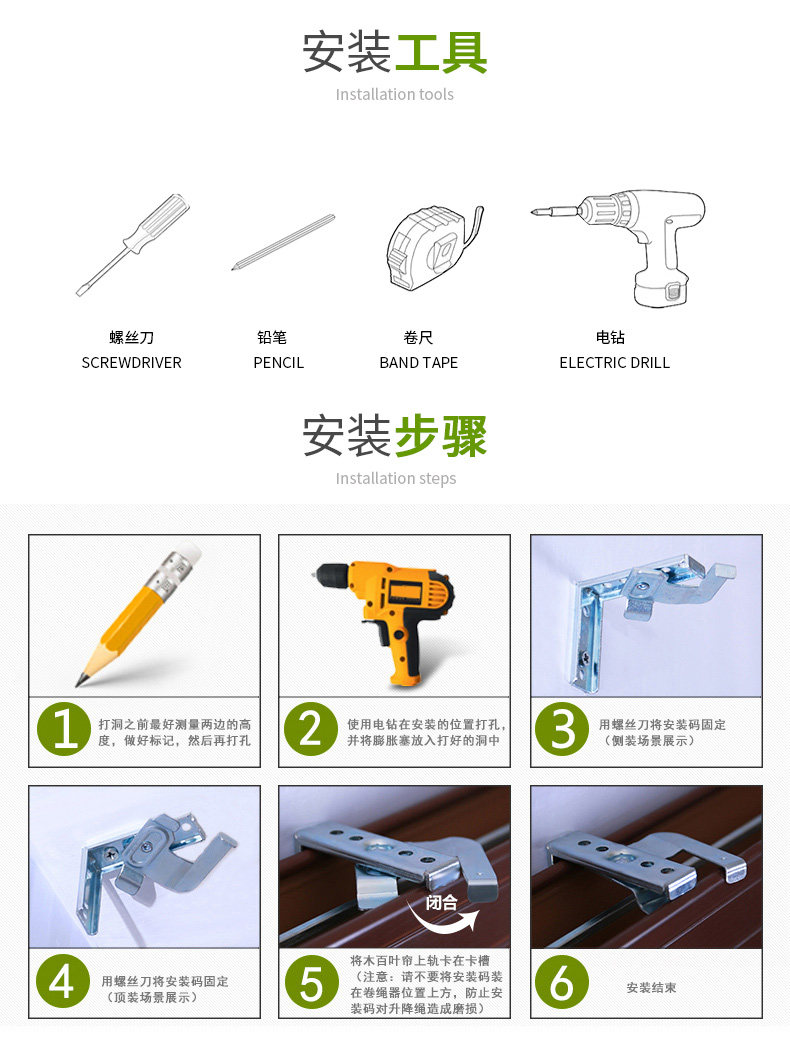 安装工具
Installation tools

螺丝刀
SCREWDRIVER

铅笔
PENCIL

卷尺
BAND TAPE

电钻
ELECTRIC DRILL

安装步骤
Installation steps

1 打洞之前最好测量两边的高度，做好标记，然后再打孔

2 使用电钻在安装的位置打孔，并将膨胀塞放入打好的洞中

3 用螺丝刀将安装码固定（侧装场景展示）

4 用螺丝刀将安装码固定（顶装场景展示）

闭合

5 将木百叶帘上轨卡在卡槽（注意：请不要将安装码装在卷绳器位置上方，防止安装码对升降绳造成磨损）

6 安装结束