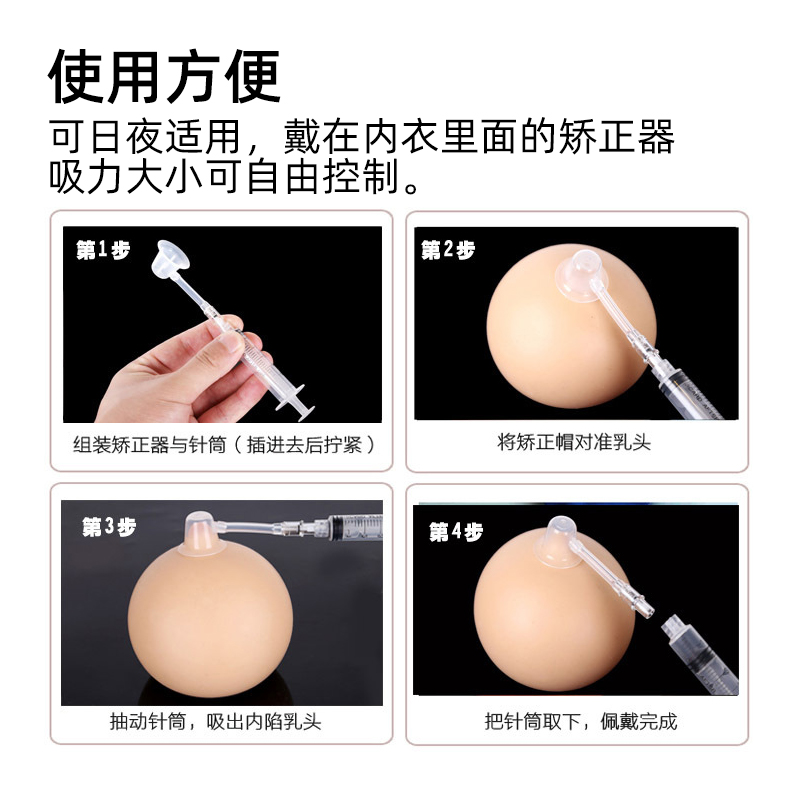 使用方便

可日夜适用，戴在内衣里面的矫正器
吸力大小可自由控制。

第1步

组装矫正器与针筒（插进去后拧紧）

第2步

将矫正帽对准乳头

第3步

抽动针筒，吸出内陷乳头

第4步

把针筒取下，佩戴完成