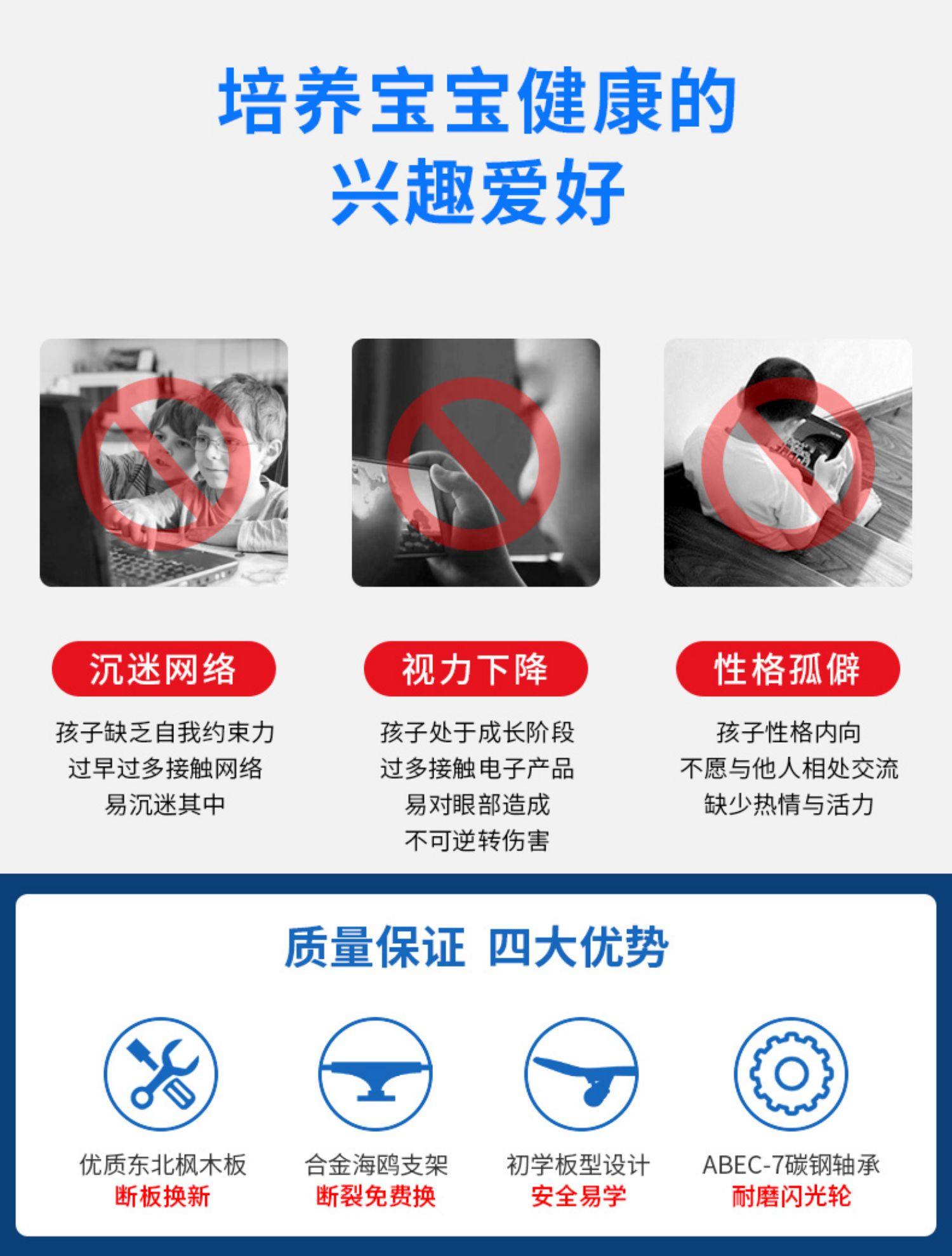 培养宝宝健康的
兴趣爱好

沉迷网络
孩子缺乏自我约束力
过早过多接触网络
易沉迷其中

视力下降
孩子处于成长阶段
过多接触电子产品
易对眼部造成
不可逆转伤害

性格孤僻
孩子性格内向
不愿与他人相处交流
缺少热情与活力

质量保证 四大优势

优质东北枫木板
断板换新

合金海鸥支架
断裂免费换

初学板型设计
安全易学

ABEC-7碳钢轴承
耐磨闪光轮