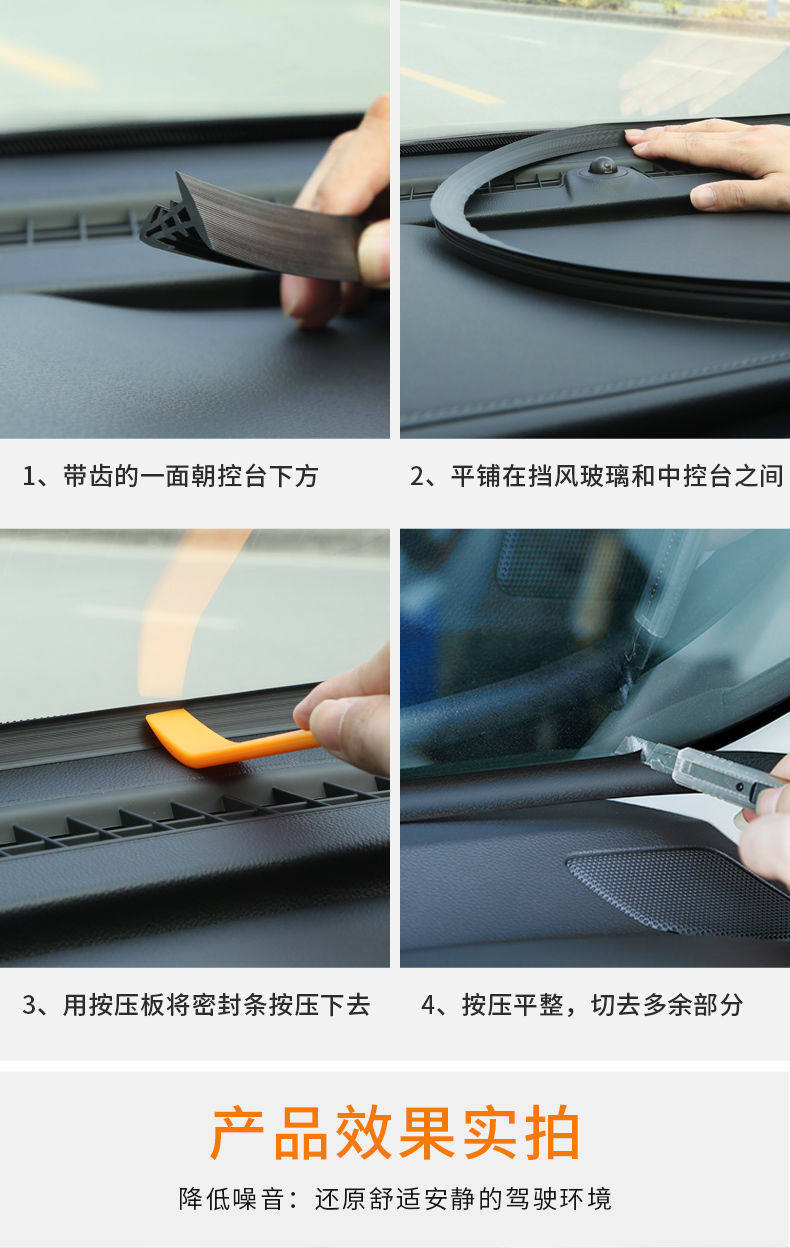 1、带齿的一面朝控台下方

2、平铺在挡风玻璃和中控台之间

3、用按压板将密封条按压下去

4、按压平整，切去多余部分

产品效果实拍

降低噪音：还原舒适安静的驾驶环境