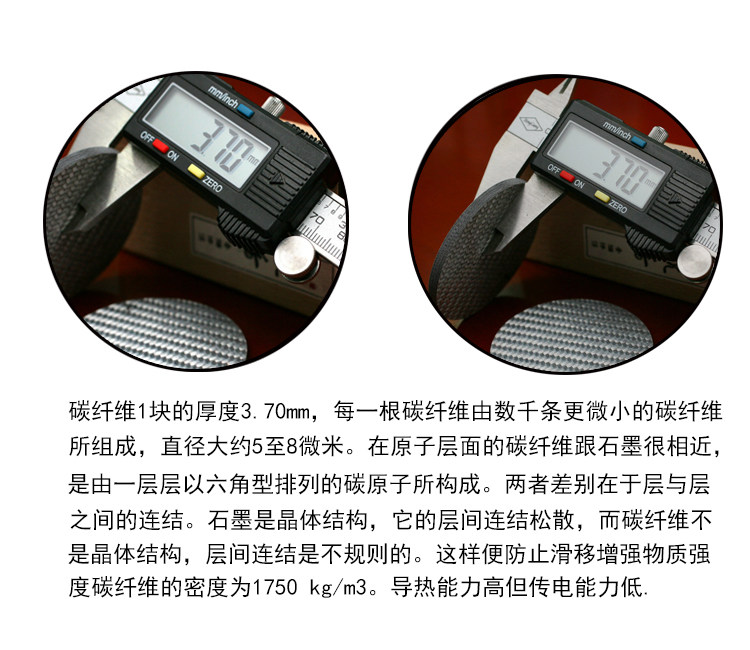 mm/inch
OFF ON ZERO
3.70 mm
70

mm/inch
OFF ON ZERO
3.70 mm

碳纤维1块的厚度3.70mm，每一根碳纤维由数千条更微小的碳纤维所组成，直径大约5至8微米。在原子层面的碳纤维跟石墨很相近，是由一层层以六角型排列的碳原子所构成。两者差别在于层与层之间的连结。石墨是晶体结构，它的层间连结松散，而碳纤维不是晶体结构，层间连结是不规则的。这样便防止滑移增强物质强度碳纤维的密度为1750 kg/m3。导热能力高但传电能力低.