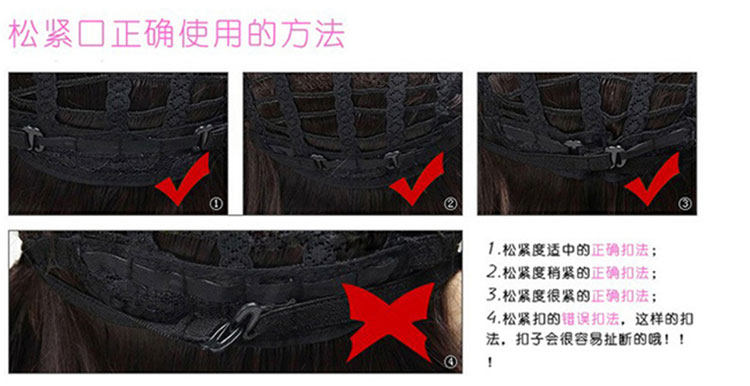 松紧口正确使用的方法

①

②

③

④

1.松紧度适中的正确扣法；
2.松紧度稍紧的正确扣法；
3.松紧度很紧的正确扣法；
4.松紧扣的错误扣法，这样的扣法，扣子会很容易扯断的哦！！！