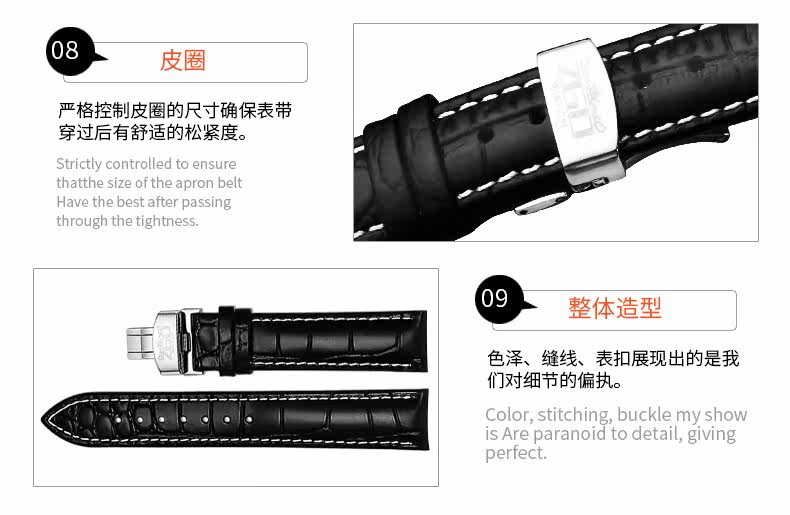 08

皮圈

严格控制皮圈的尺寸确保表带穿过后有舒适的松紧度。

Strictly controlled to ensure thatthe size of the apron belt Have the best after passing through the tightness.

09

整体造型

色泽、缝线、表扣展现出的是我们对细节的偏执。

Color, stitching, buckle my show is Are paranoid to detail, giving perfect.