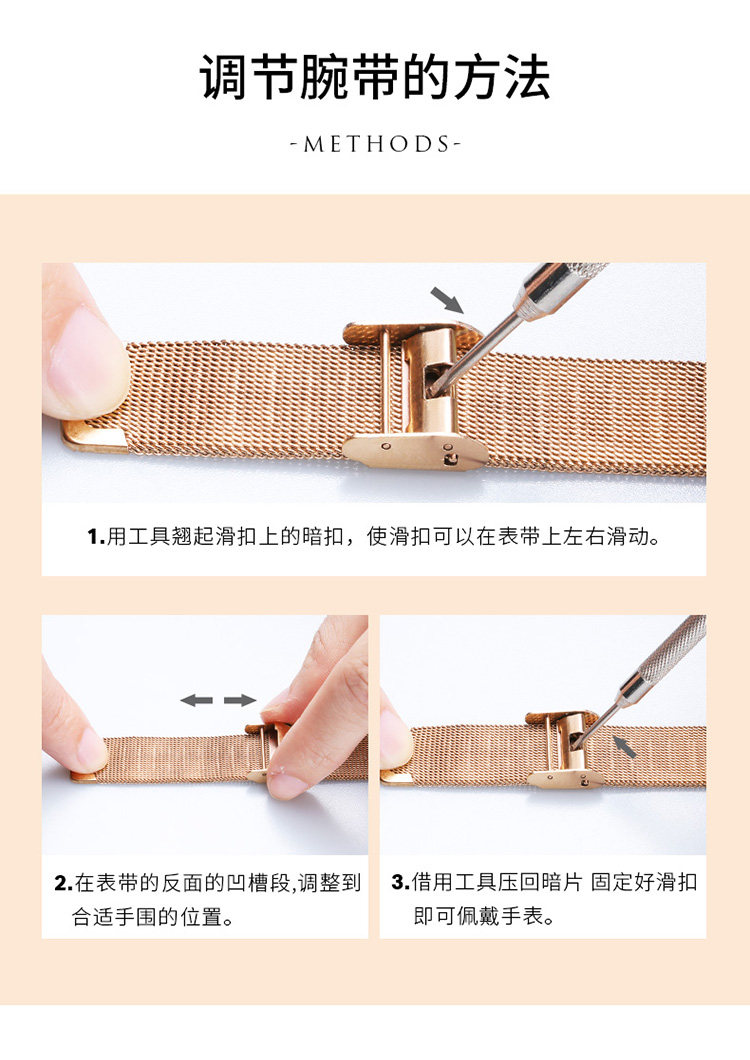 调节腕带的方法

-METHODS-

1.用工具翘起滑扣上的暗扣，使滑扣可以在表带上左右滑动。

2.在表带的反面的凹槽段,调整到合适手围的位置。

3.借用工具压回暗片 固定好滑扣即可佩戴手表。