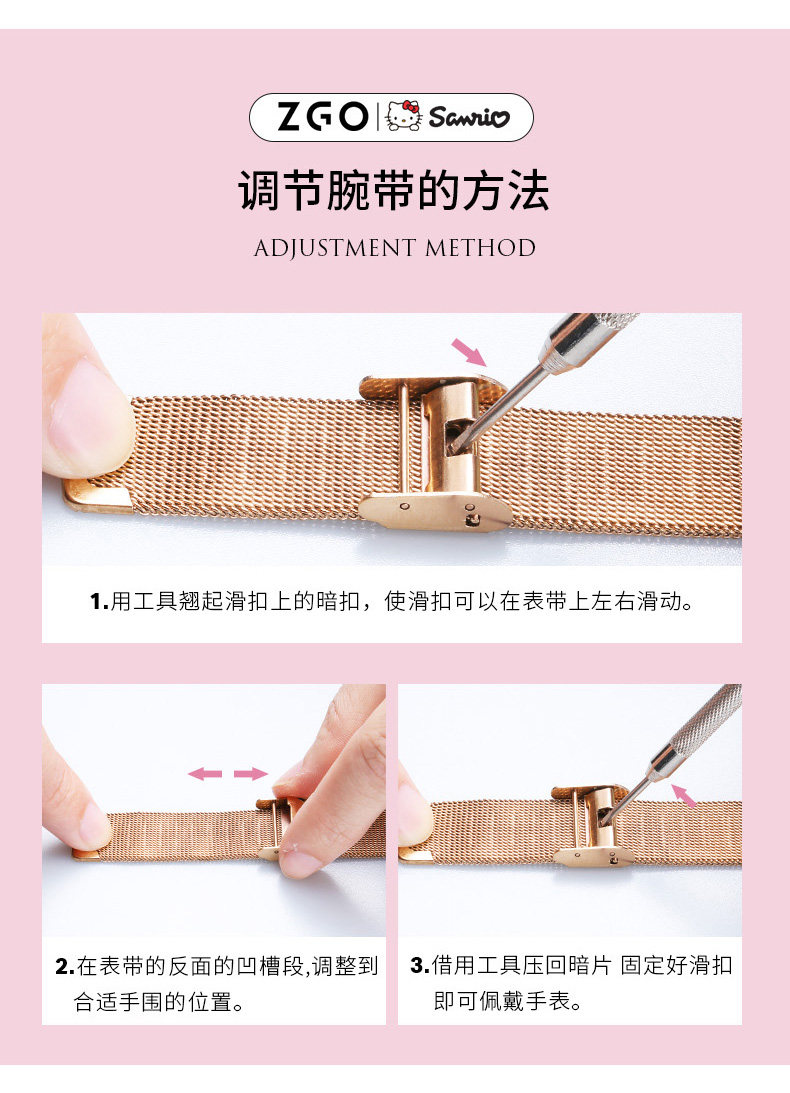 ZGO | Sanrio

调节腕带的方法

ADJUSTMENT METHOD

1.用工具翘起滑扣上的暗扣，使滑扣可以在表带上左右滑动。

2.在表带的反面的凹槽段,调整到合适手围的位置。

3.借用工具压回暗片 固定好滑扣即可佩戴手表。