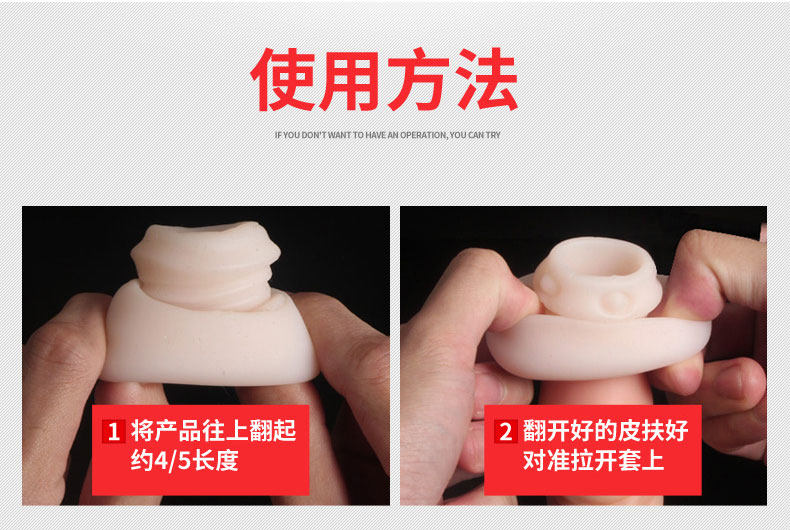 使用方法

IF YOU DON'T WANT TO HAVE AN OPERATION, YOU CAN TRY

1 将产品往上翻起约4/5长度

2 翻开好的皮扶好对准拉开套上