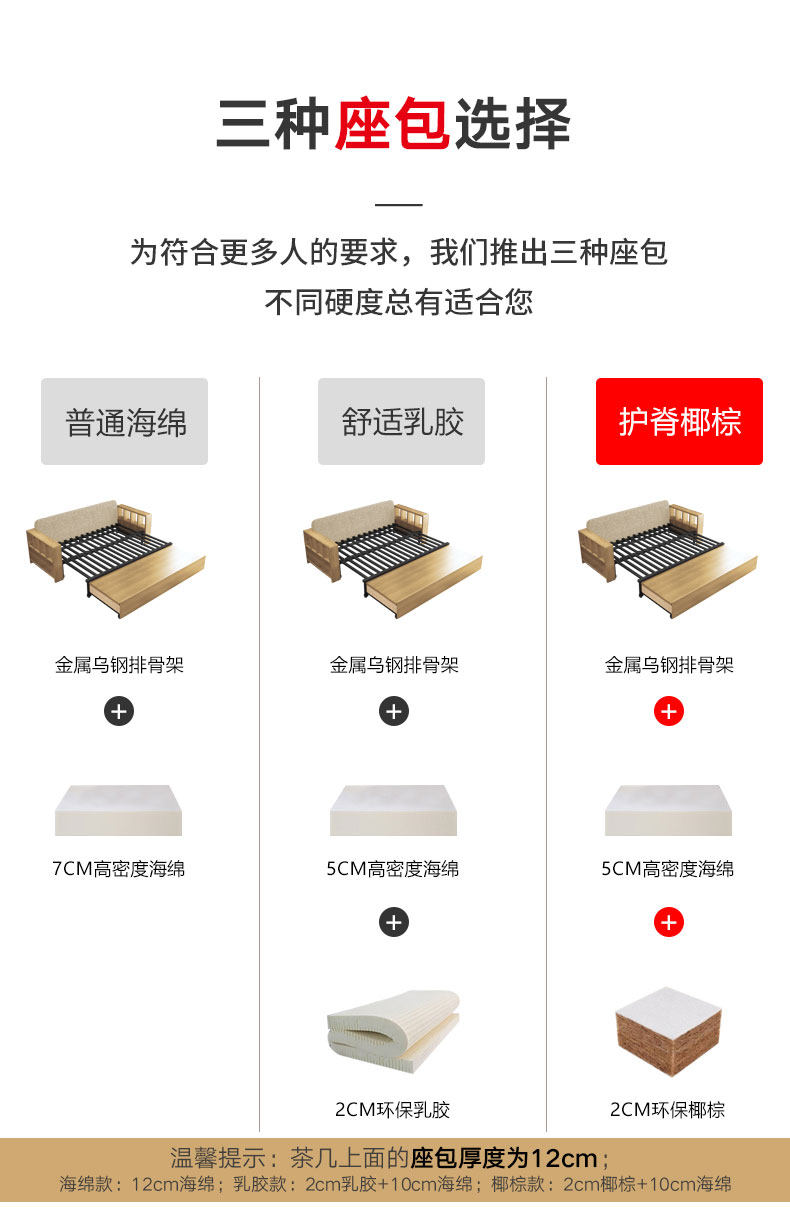 三种座包选择

为符合更多人的要求，我们推出三种座包
不同硬度总有适合您

普通海绵

金属乌钢排骨架

+

7CM高密度海绵

舒适乳胶

金属乌钢排骨架

+

5CM高密度海绵

+

2CM环保乳胶

护脊椰棕

金属乌钢排骨架

+

5CM高密度海绵

+

2CM环保椰棕

温馨提示：茶几上面的座包厚度为12cm；
海绵款：12cm海绵；乳胶款：2cm乳胶+10cm海绵；椰棕款：2cm椰棕+10cm海绵