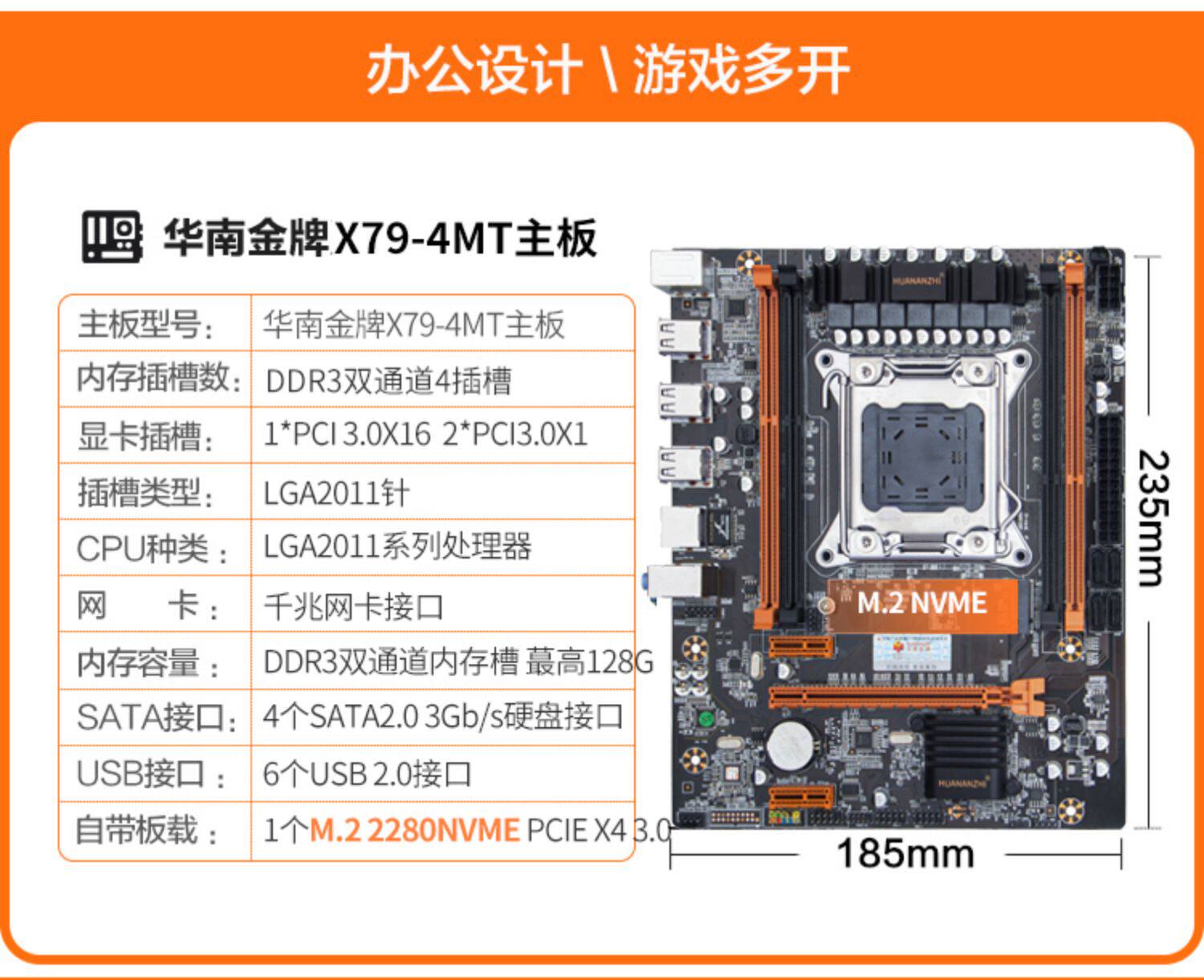 办公设计 \ 游戏多开

华南金牌X79-4MT主板

| 主板型号： | 华南金牌X79-4MT主板 |
|---|---|
| 内存插槽数： | DDR3双通道4插槽 |
| 显卡插槽： | 1*PCI 3.0X16 2*PCI3.0X1 |
| 插槽类型： | LGA2011针 |
| CPU种类： | LGA2011系列处理器 |
| 网 卡： | 千兆网卡接口 |
| 内存容量： | DDR3双通道内存槽 蕞高128G |
| SATA接口： | 4个SATA2.0 3Gb/s硬盘接口 |
| USB接口： | 6个USB 2.0接口 |
| 自带板载： | 1个M.2 2280NVME PCIE X4 3.0 |

HUANANZHI

M.2 NVME

HUANANZHI

235mm

185mm