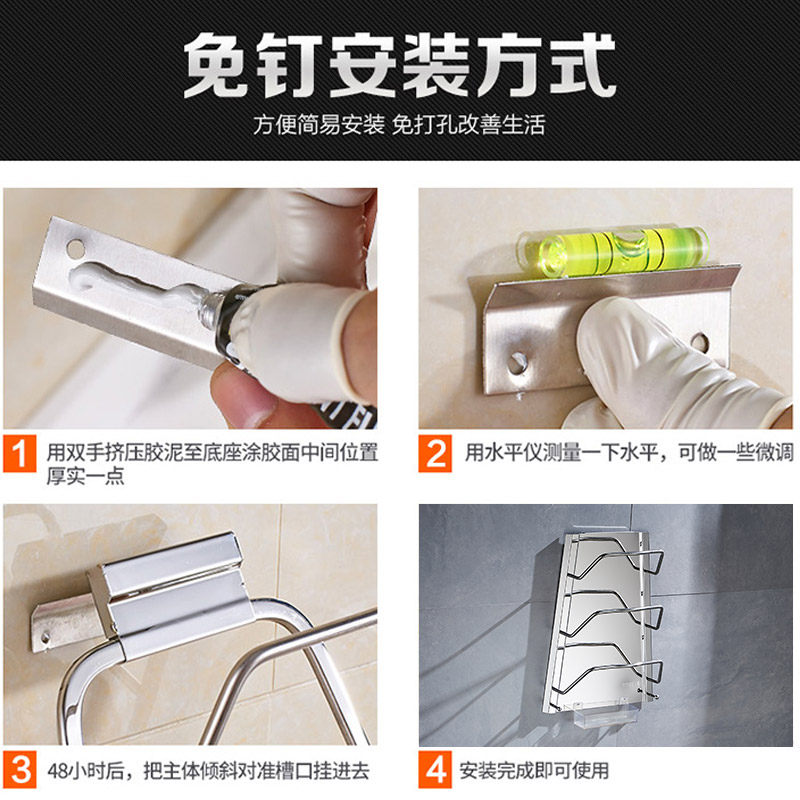 免钉安装方式

方便简易安装 免打孔改善生活

1 用双手挤压胶泥至底座涂胶面中间位置厚实一点

2 用水平仪测量一下水平，可做一些微调

3 48小时后，把主体倾斜对准槽口挂进去

4 安装完成即可使用