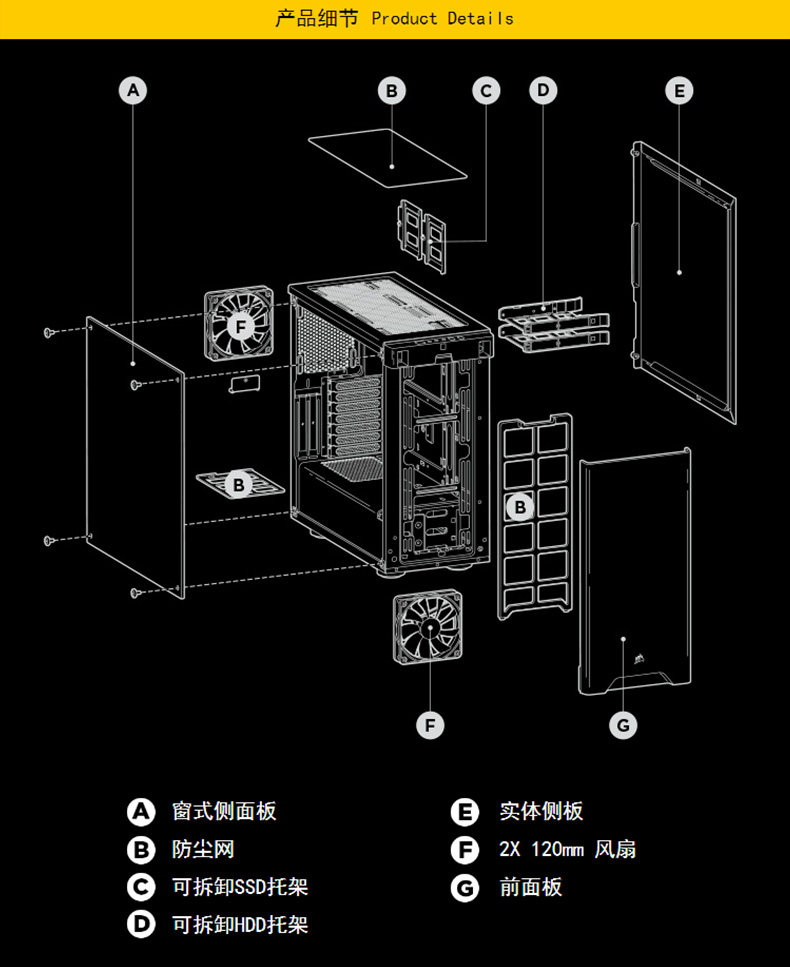 产品细节 Product Details

A B C D E

F

B

B

F G

A 窗式侧面板
B 防尘网
C 可拆卸SSD托架
D 可拆卸HDD托架

E 实体侧板
F 2X 120mm 风扇
G 前面板