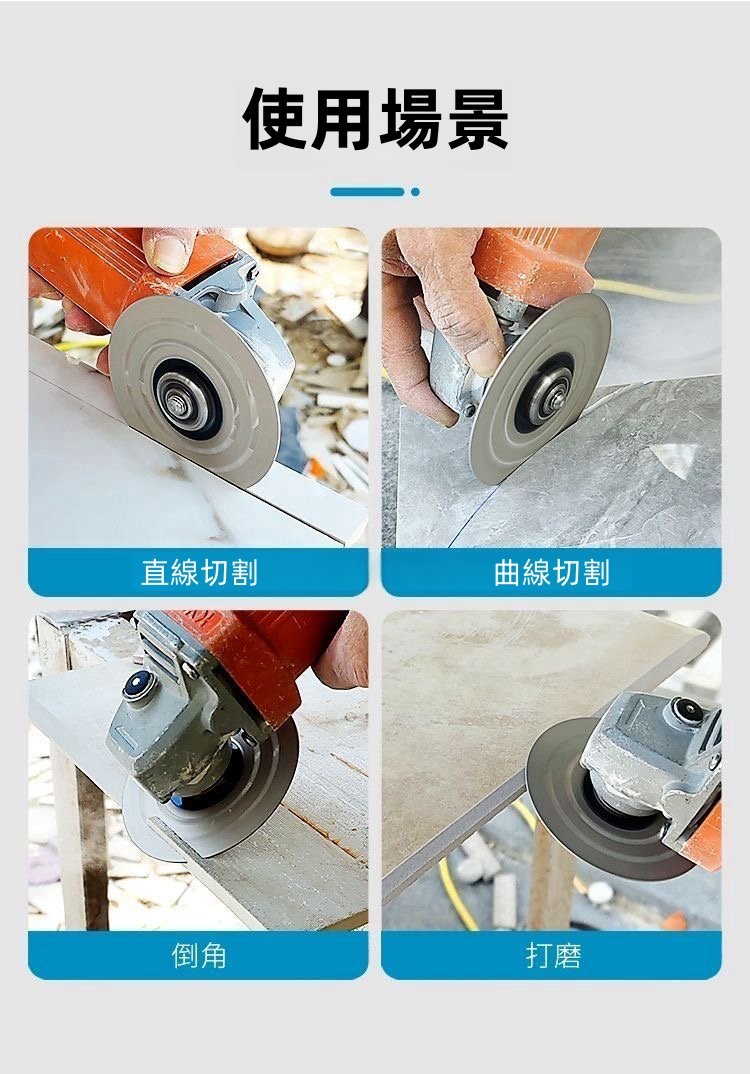 使用場景

直線切割

曲線切割

倒角

打磨