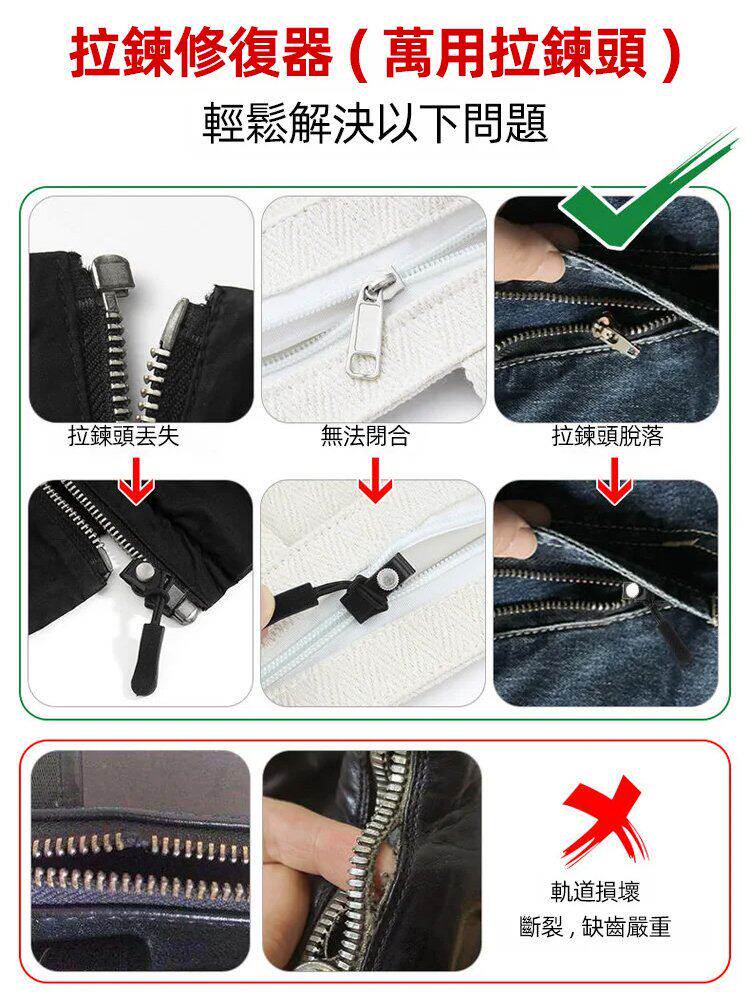 拉鍊修復器（萬用拉鍊頭）

輕鬆解決以下問題

拉鍊頭丟失

無法閉合

拉鍊頭脫落

軌道損壞
斷裂，缺齒嚴重